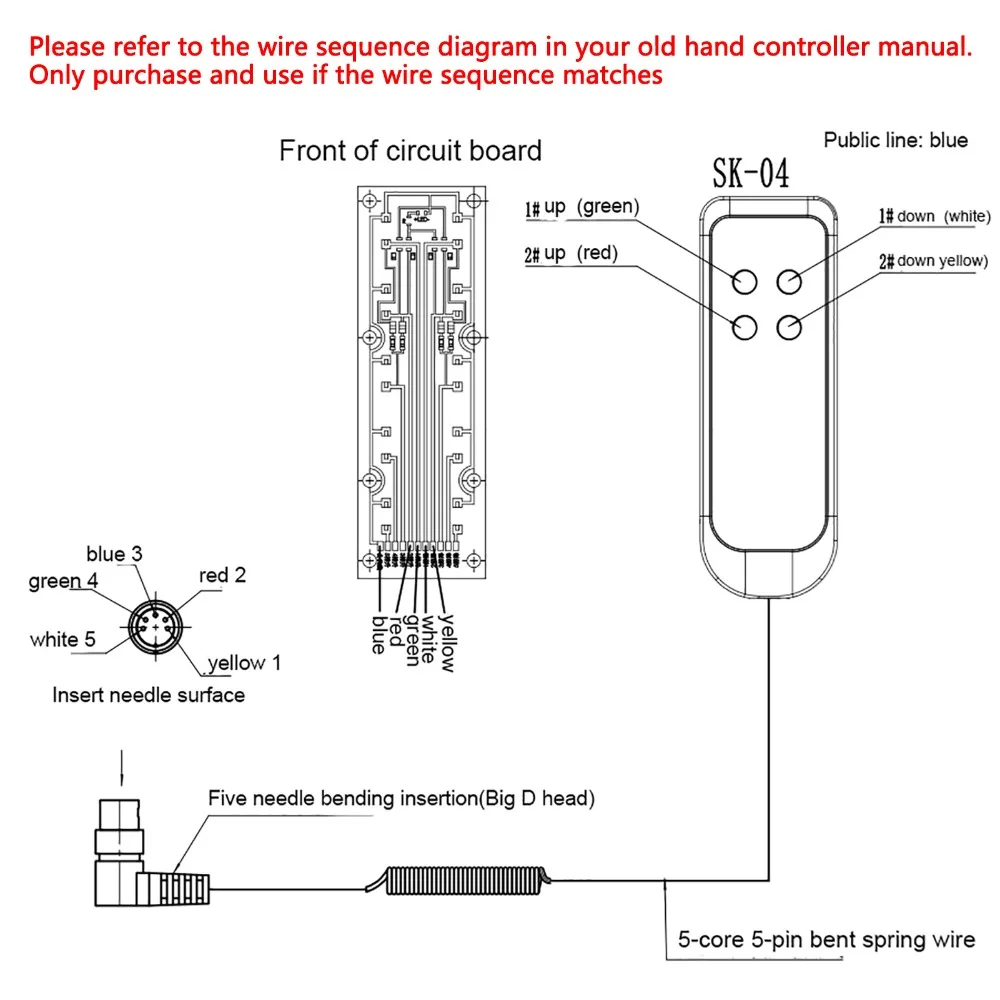 Please refer to the wire sequence diagram in your old hand controller manual.
Only purchase and use if the wire sequence matches

Front of circuit board

Public line: blue

SK-04

1# up (green)

2# up (red)

1# down (white)

2# down yellow)

blue
red
green
white
yellow

blue 3
green 4
red 2
white 5
yellow 1
Insert needle surface

Five needle bending insertion(Big D head)

5-core 5-pin bent spring wire