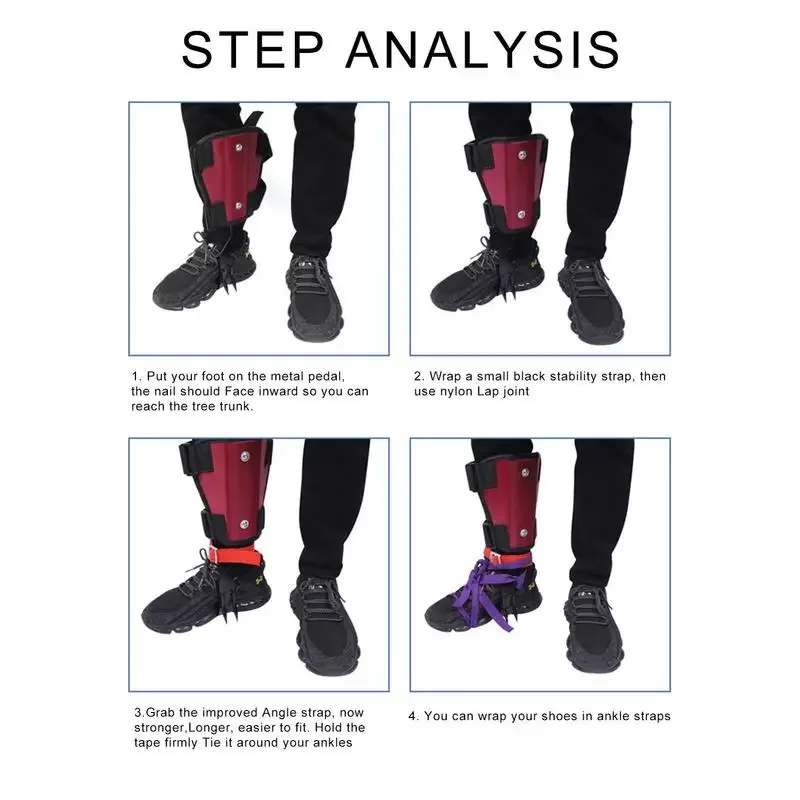 STEP ANALYSIS

1. Put your foot on the metal pedal, the nail should Face inward so you can reach the tree trunk.

2. Wrap a small black stability strap, then use nylon Lap joint

3.Grab the improved Angle strap, now stronger,Longer, easier to fit. Hold the tape firmly Tie it around your ankles

4. You can wrap your shoes in ankle straps