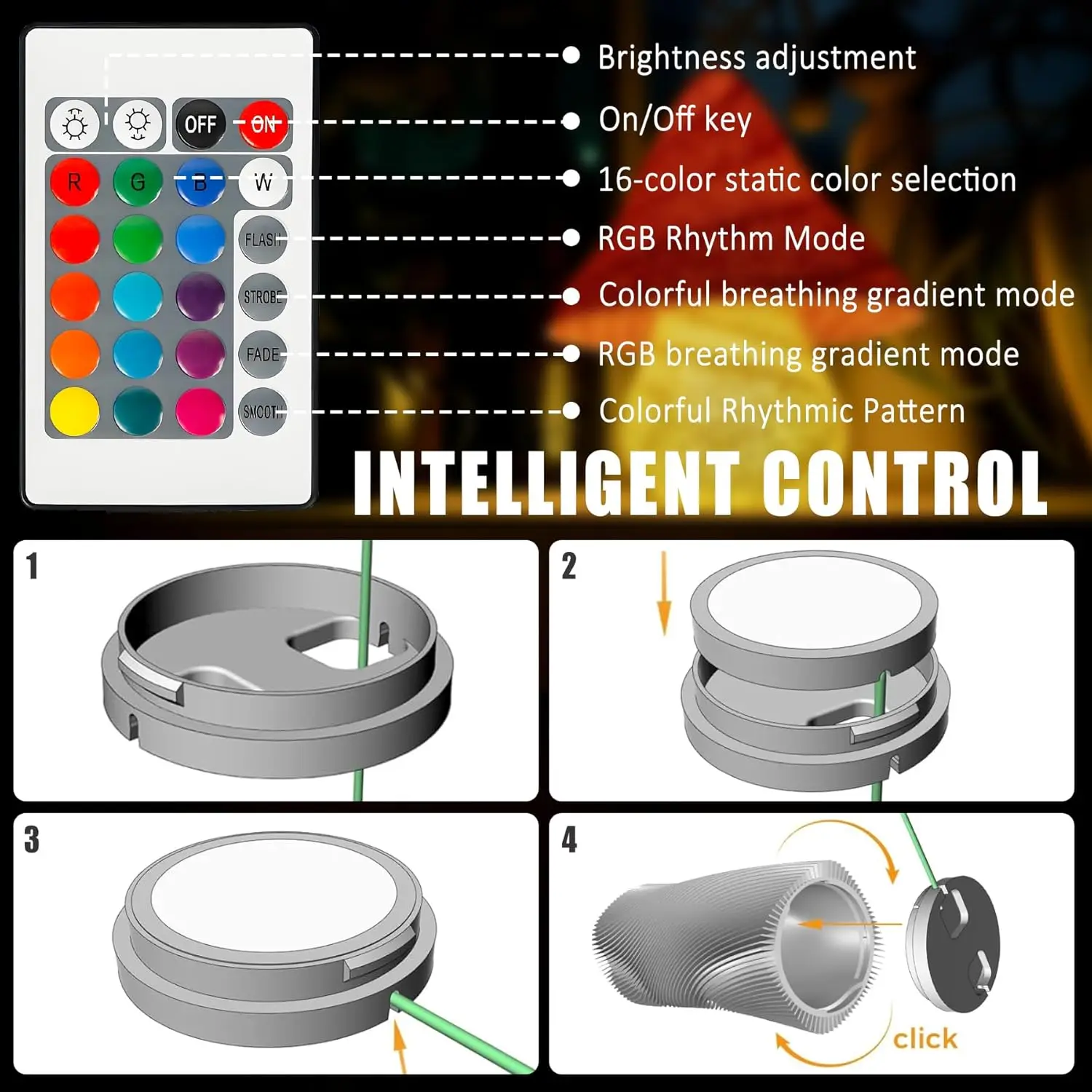 OFF ON
R G B W
FLASH
STROBE
FADE
SMOOTH

Brightness adjustment
On/Off key
16-color static color selection
RGB Rhythm Mode
Colorful breathing gradient mode
RGB breathing gradient mode
Colorful Rhythmic Pattern

INTELLIGENT CONTROL

1

2

3

4

click