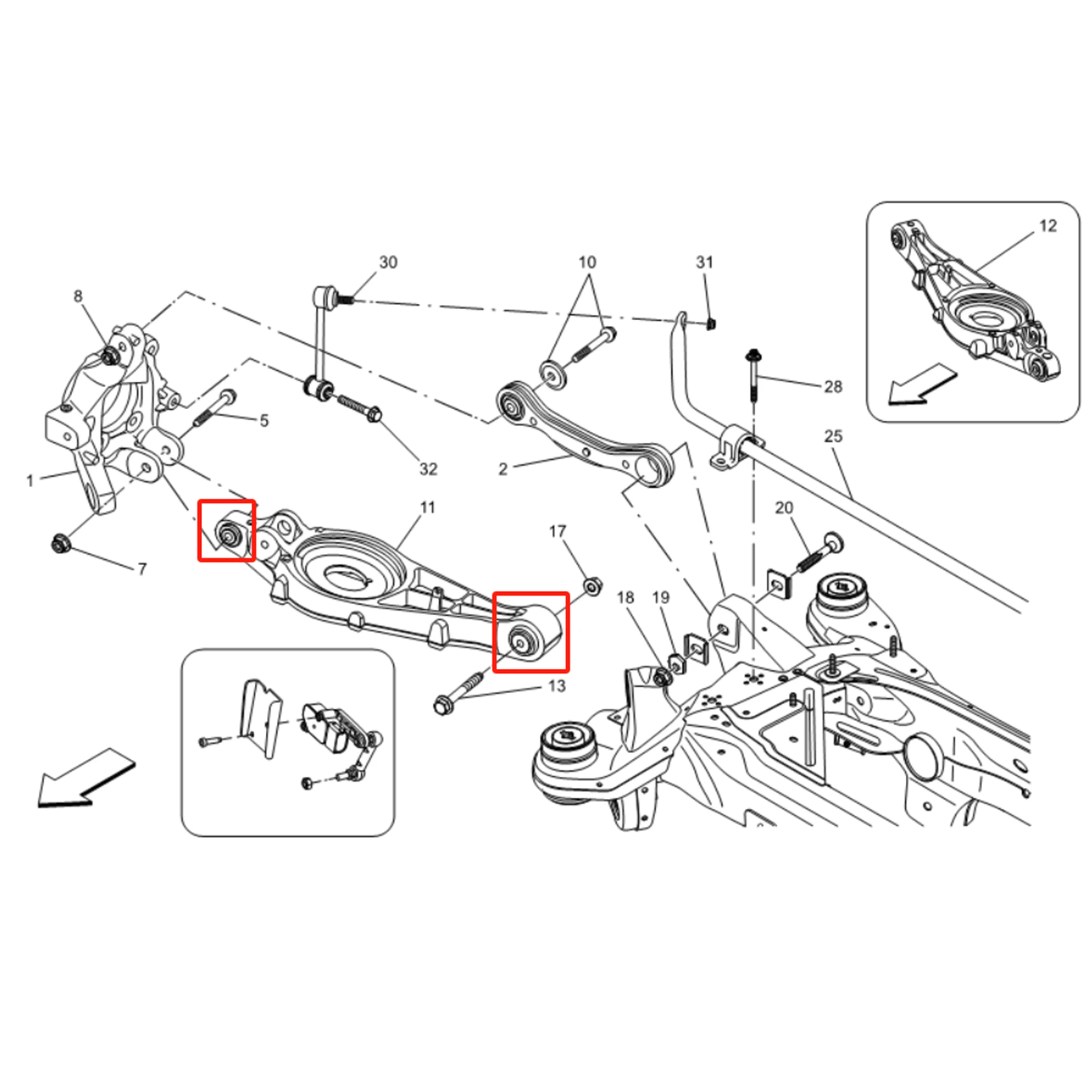 12
30
10
31
8
28
5
25
32
2
1
11
20
17
7
18
19
13