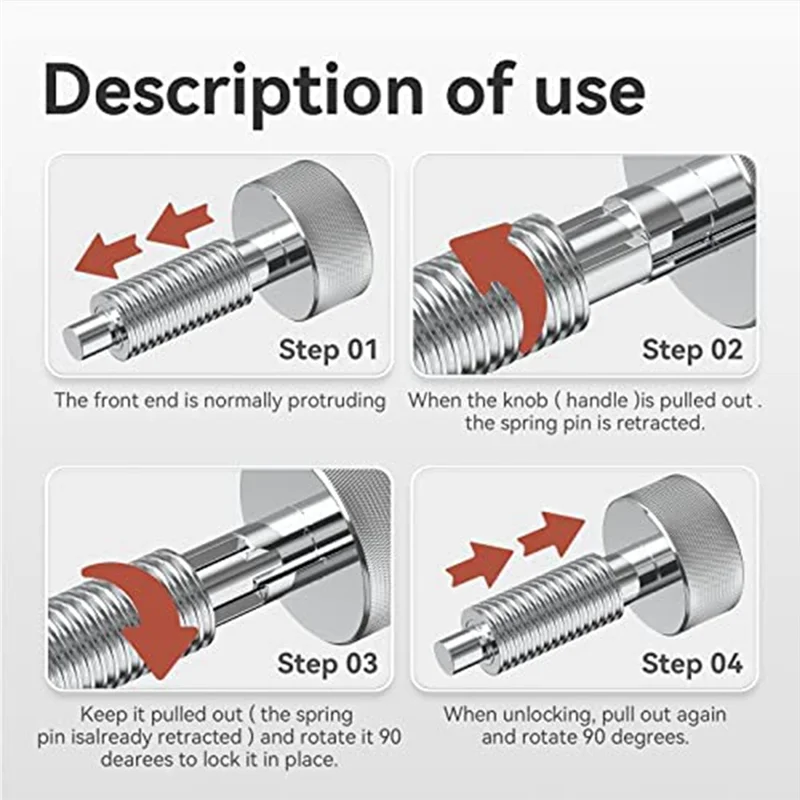 Description of use

Step 01

The front end is normally protruding

Step 02

When the knob ( handle )is pulled out . the spring pin is retracted.

Step 03

Keep it pulled out ( the spring pin isalready retracted ) and rotate it 90 dearees to lock it in place.

Step 04

When unlocking, pull out again and rotate 90 degrees.