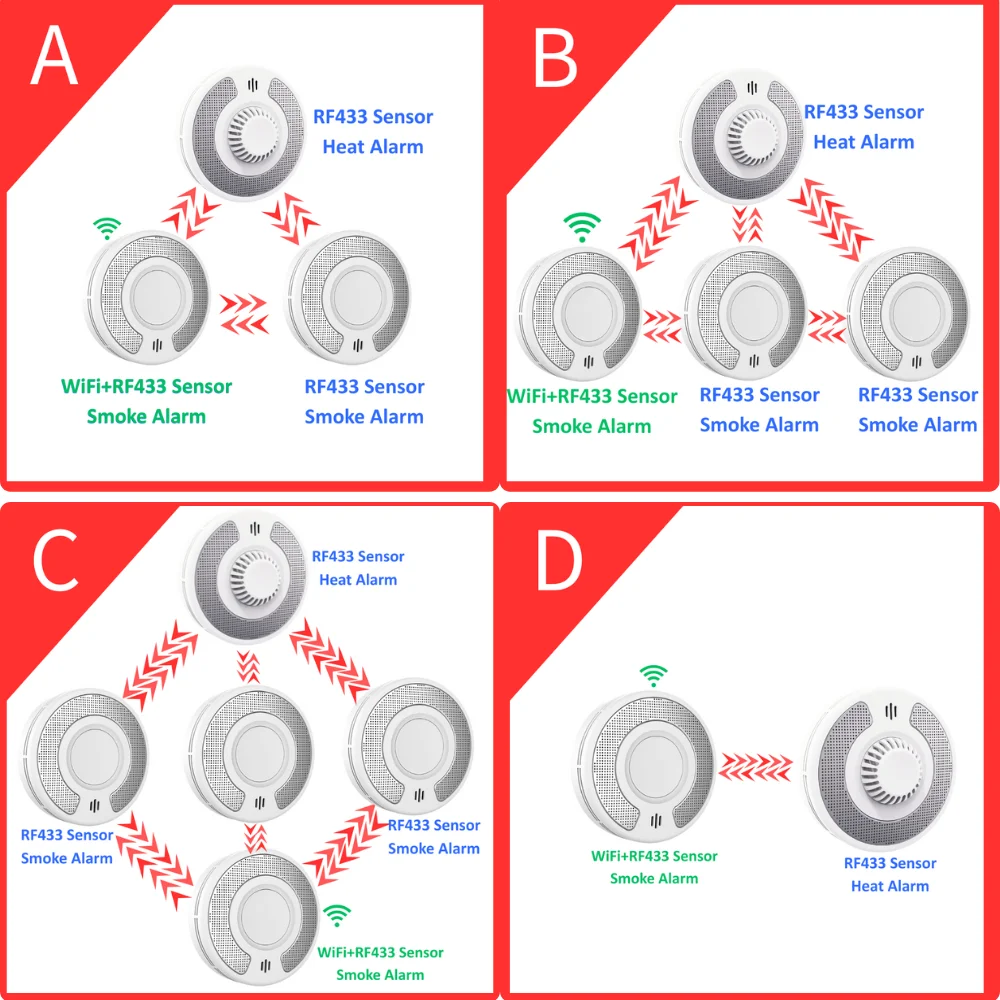 A

RF433 Sensor
Heat Alarm

WiFi+RF433 Sensor
Smoke Alarm

RF433 Sensor
Smoke Alarm

B

RF433 Sensor
Heat Alarm

WiFi+RF433 Sensor
Smoke Alarm

RF433 Sensor
Smoke Alarm

RF433 Sensor
Smoke Alarm

C

RF433 Sensor
Heat Alarm

RF433 Sensor
Smoke Alarm

RF433 Sensor
Smoke Alarm

WiFi+RF433 Sensor
Smoke Alarm

D

WiFi+RF433 Sensor
Smoke Alarm

RF433 Sensor
Heat Alarm