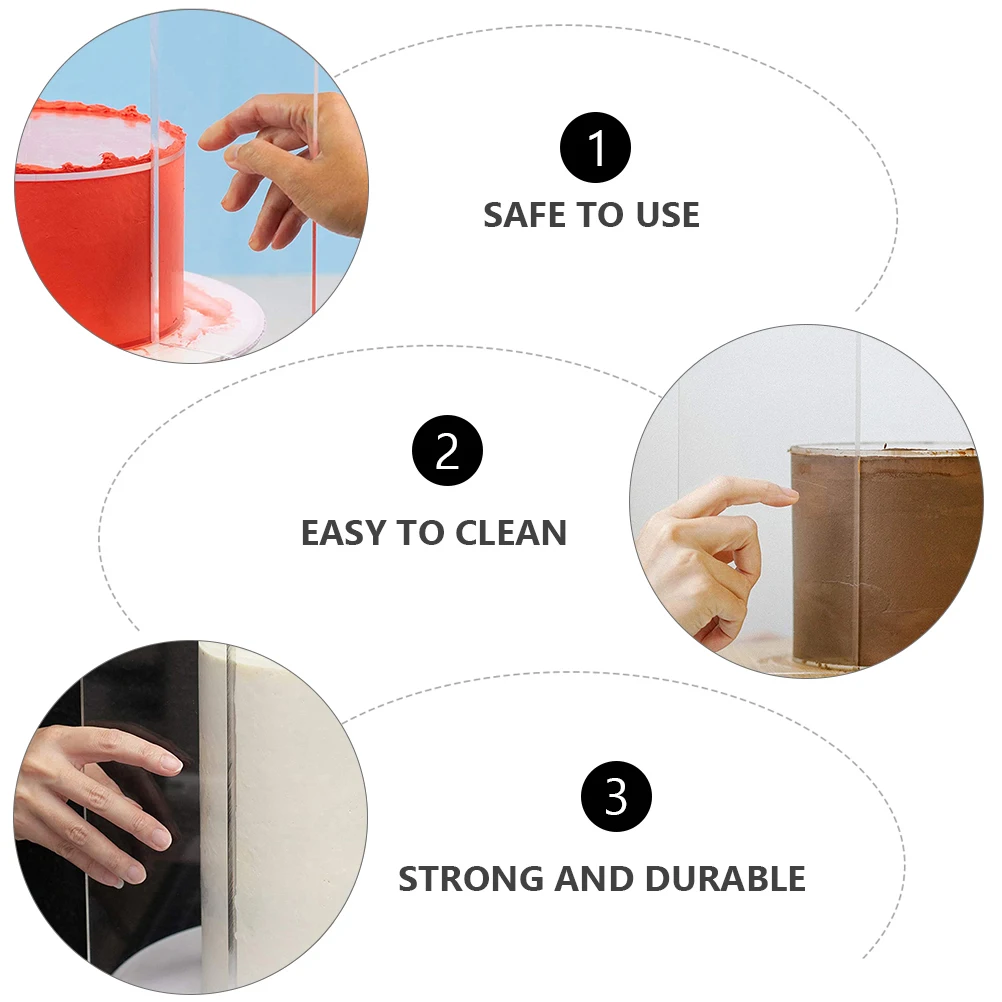 1
SAFE TO USE

2
EASY TO CLEAN

3
STRONG AND DURABLE