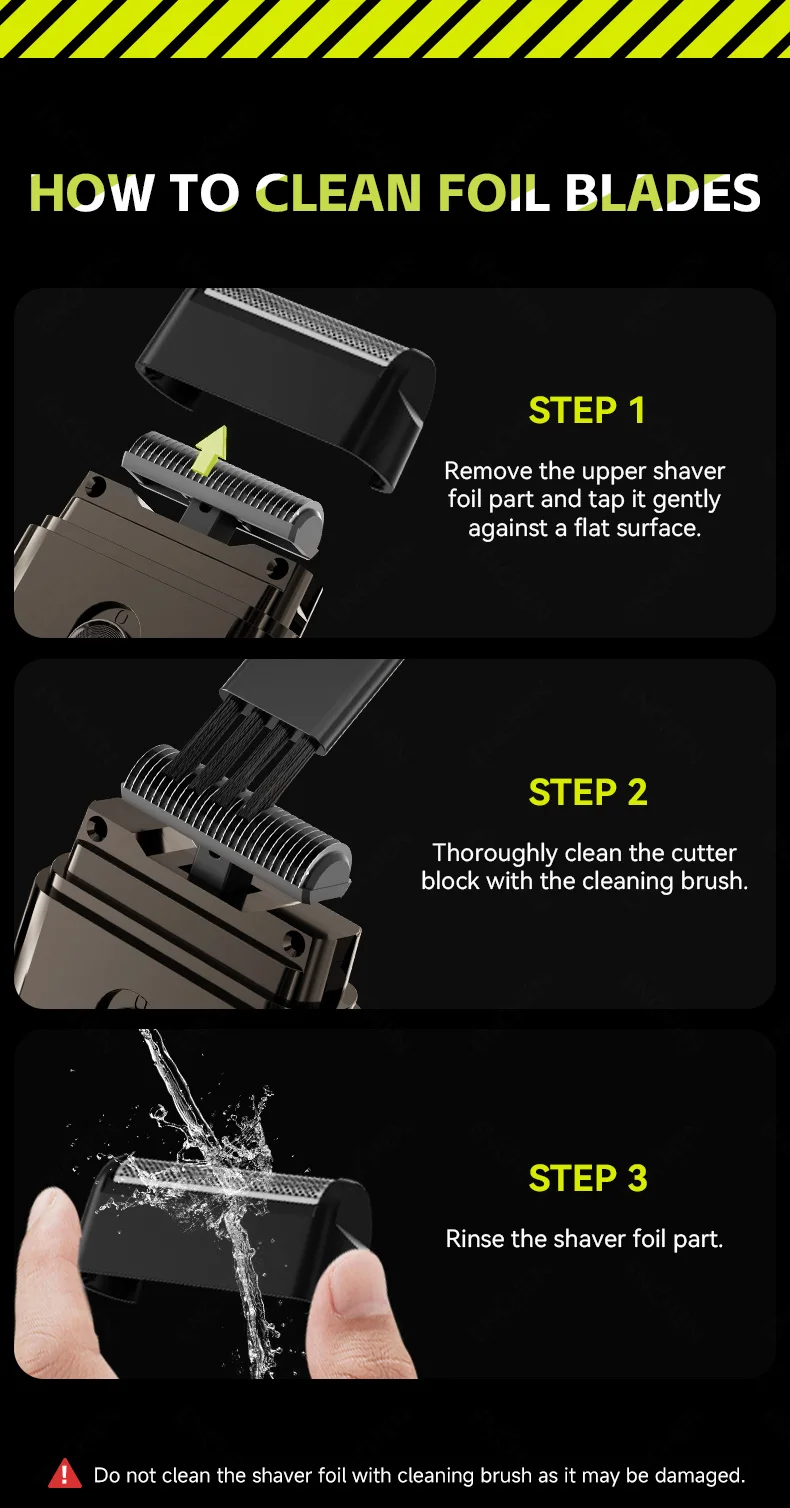 HOW TO CLEAN FOIL BLADES

STEP 1

Remove the upper shaver foil part and tap it gently against a flat surface.

STEP 2

Thoroughly clean the cutter block with the cleaning brush.

STEP 3

Rinse the shaver foil part.

Do not clean the shaver foil with cleaning brush as it may be damaged.