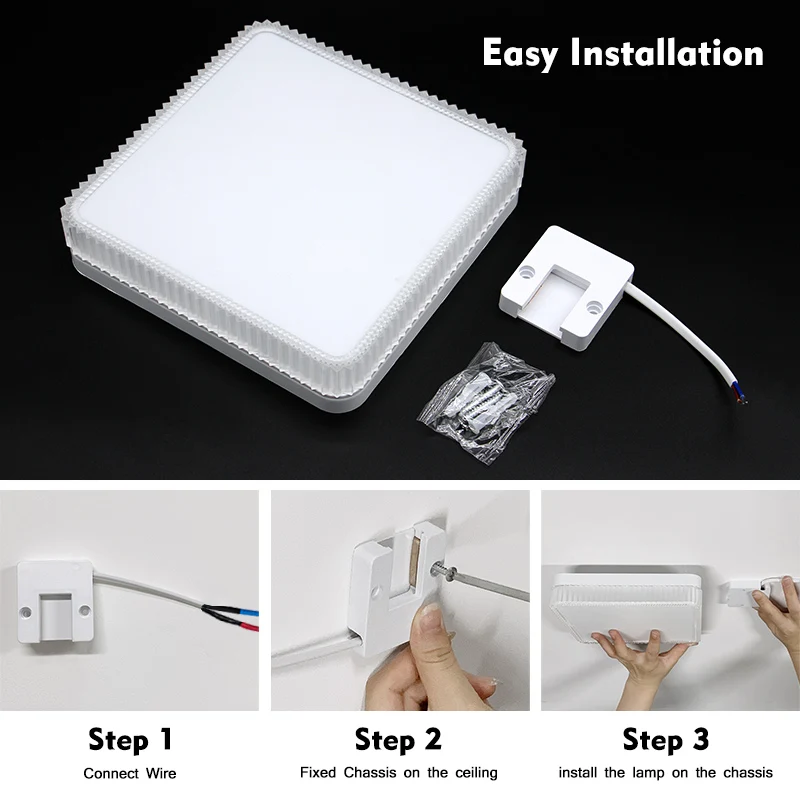 Easy Installation

Step 1
Connect Wire

Step 2
Fixed Chassis on the ceiling

Step 3
install the lamp on the chassis