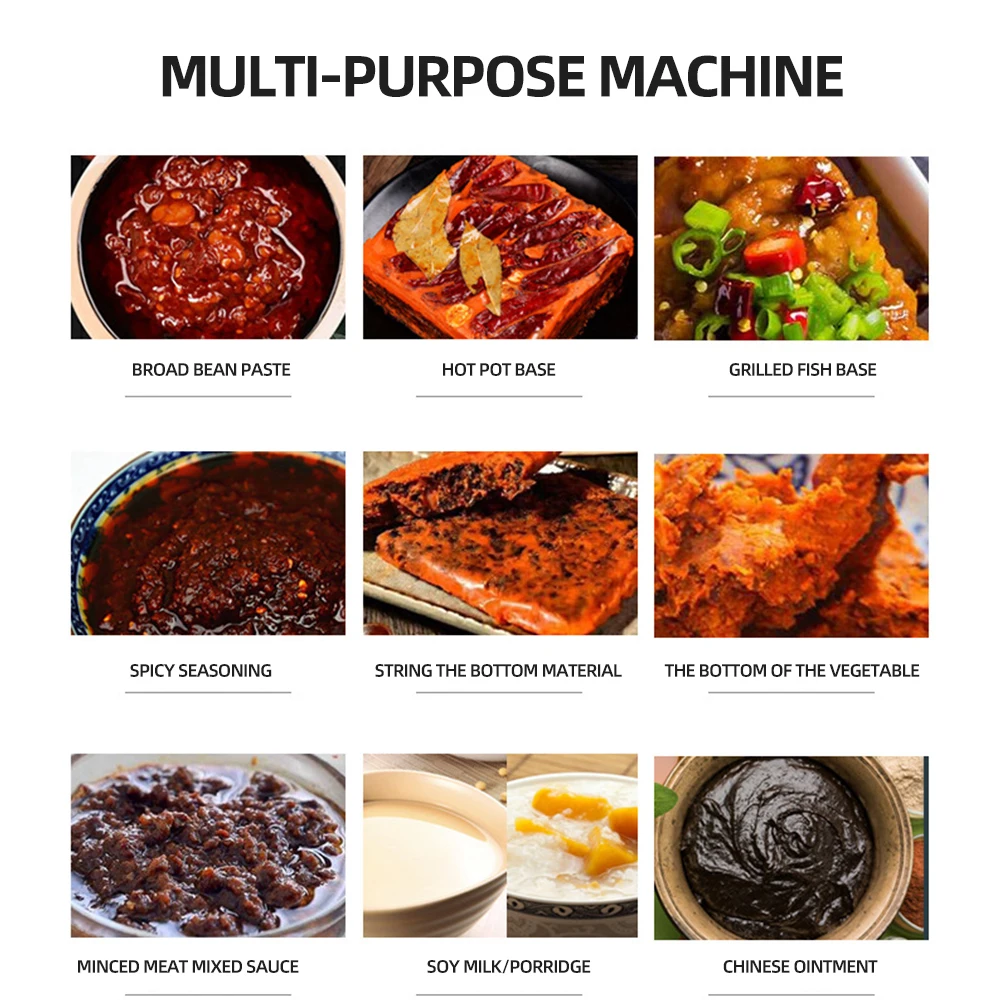 MULTI-PURPOSE MACHINE

BROAD BEAN PASTE

HOT POT BASE

GRILLED FISH BASE

SPICY SEASONING

STRING THE BOTTOM MATERIAL

THE BOTTOM OF THE VEGETABLE

MINCED MEAT MIXED SAUCE

SOY MILK/PORRIDGE

CHINESE OINTMENT