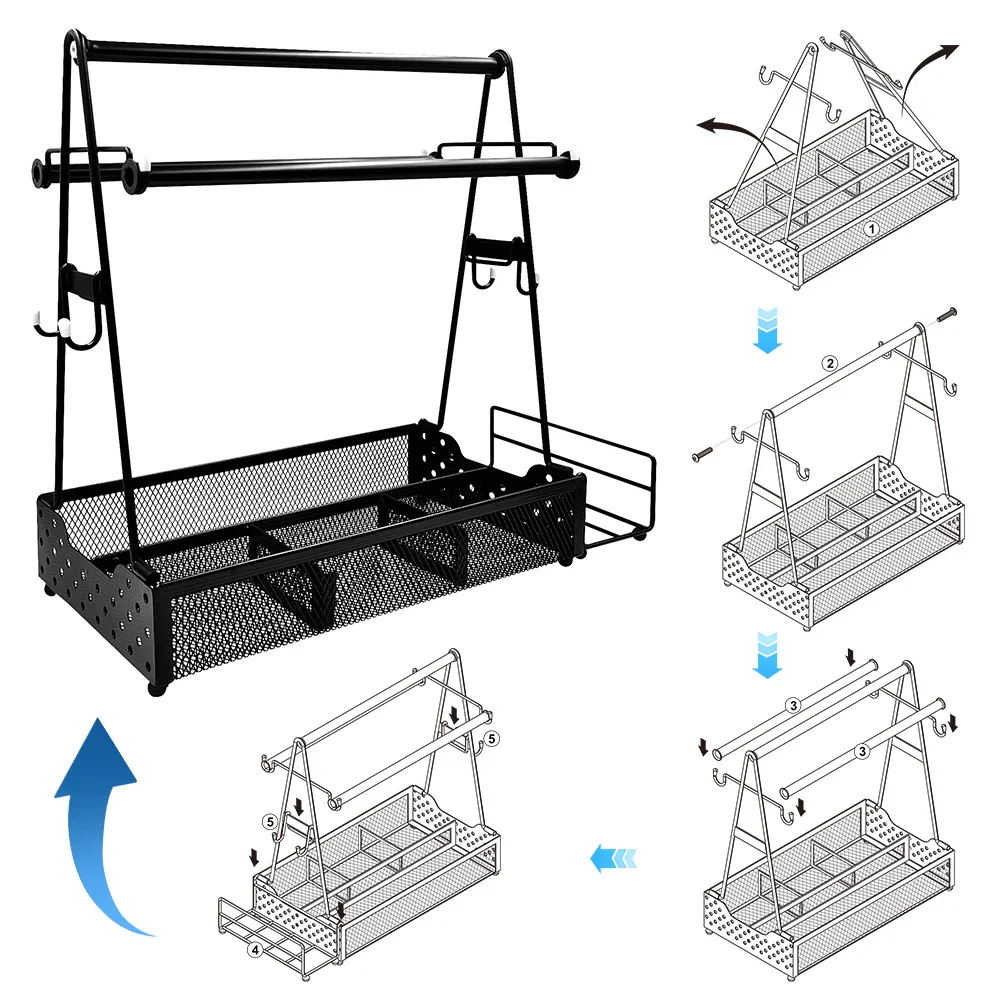 1

2

3

3

5

5

4