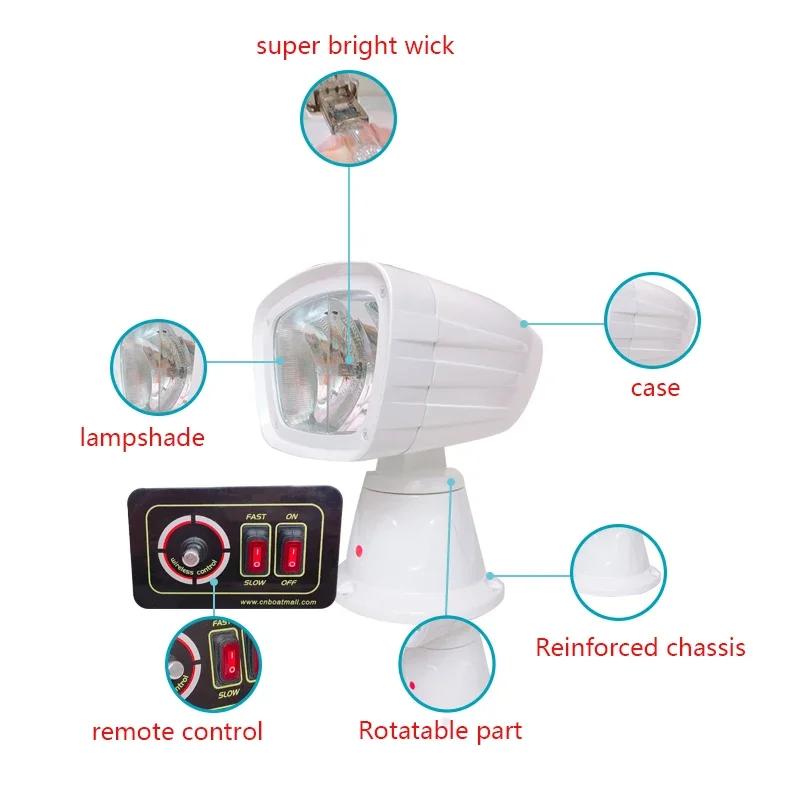 super bright wick

case

lampshade

FAST ON

wireless control

SLOW OFF

www.cnboatmall.com

FAST

SLOW

Reinforced chassis

remote control

Rotatable part