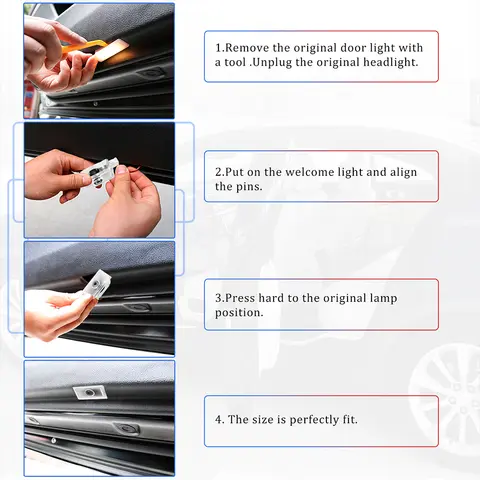 1.Remove the original door light with a tool .Unplug the original headlight.

2.Put on the welcome light and align the pins.

3.Press hard to the original lamp position.

4. The size is perfectly fit.