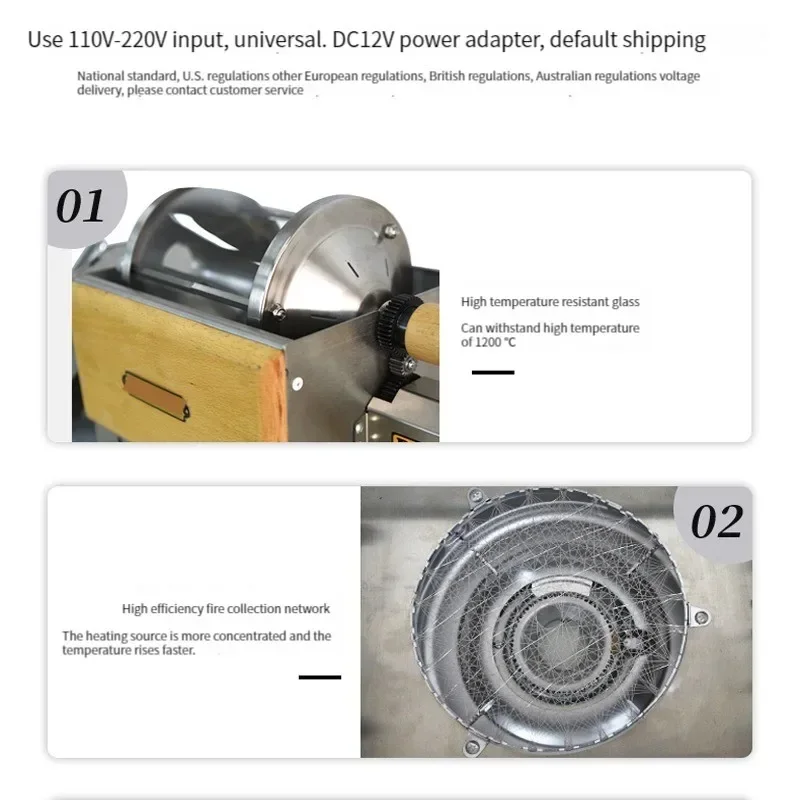 Use 110V-220V input, universal. DC12V power adapter, default shipping

National standard, U.S. regulations other European regulations, British regulations, Australian regulations voltage delivery, please contact customer service

01

High temperature resistant glass

Can withstand high temperature of 1200 °C

02

High efficiency fire collection network

The heating source is more concentrated and the temperature rises faster.