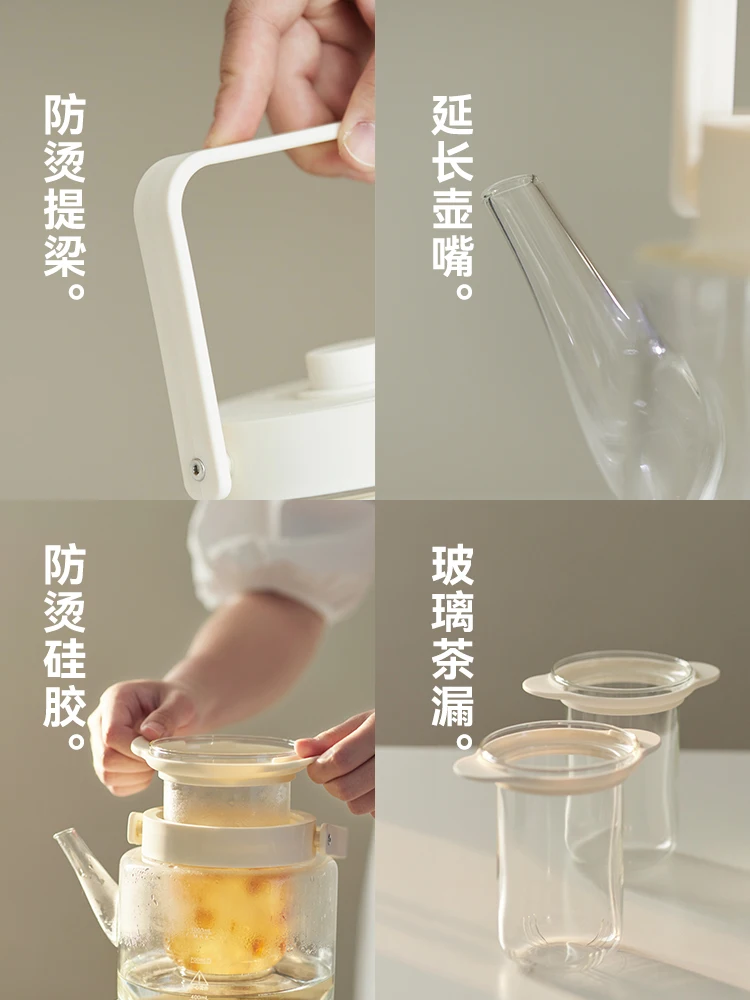 防烫提梁。

延长壶嘴。

防烫硅胶。

玻璃茶漏。