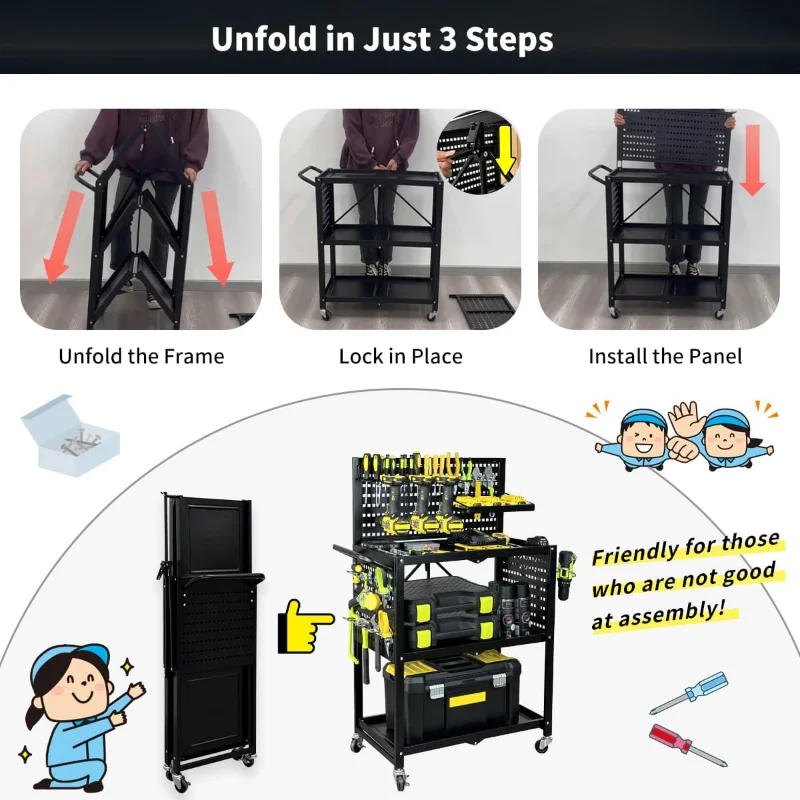 Unfold in Just 3 Steps

Unfold the Frame

Lock in Place

Install the Panel

Friendly for those who are not good at assembly!