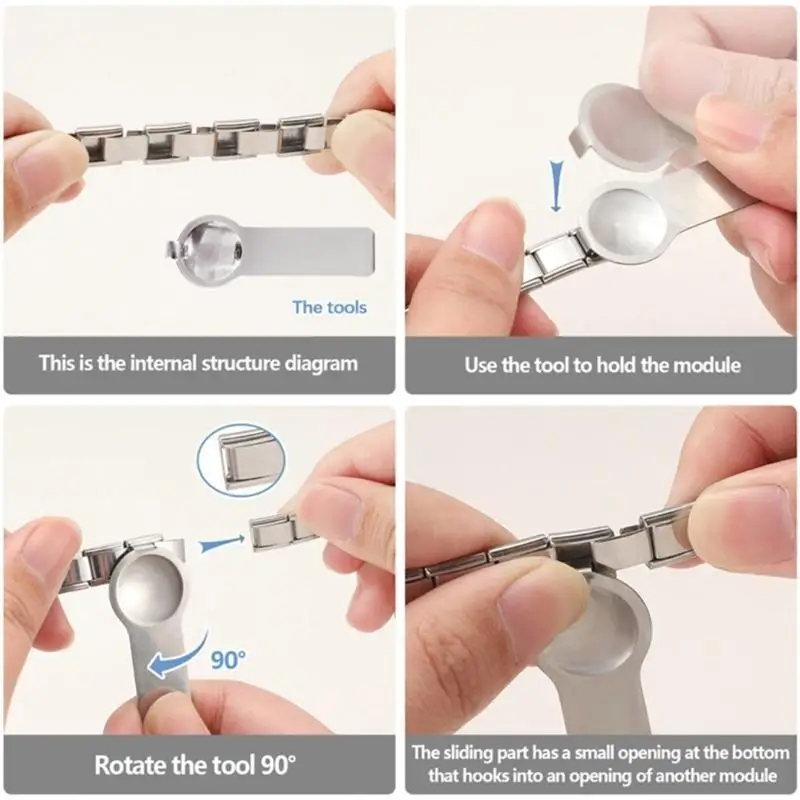 The tools

This is the internal structure diagram

Use the tool to hold the module

90°

Rotate the tool 90°

The sliding part has a small opening at the bottom that hooks into an opening of another module