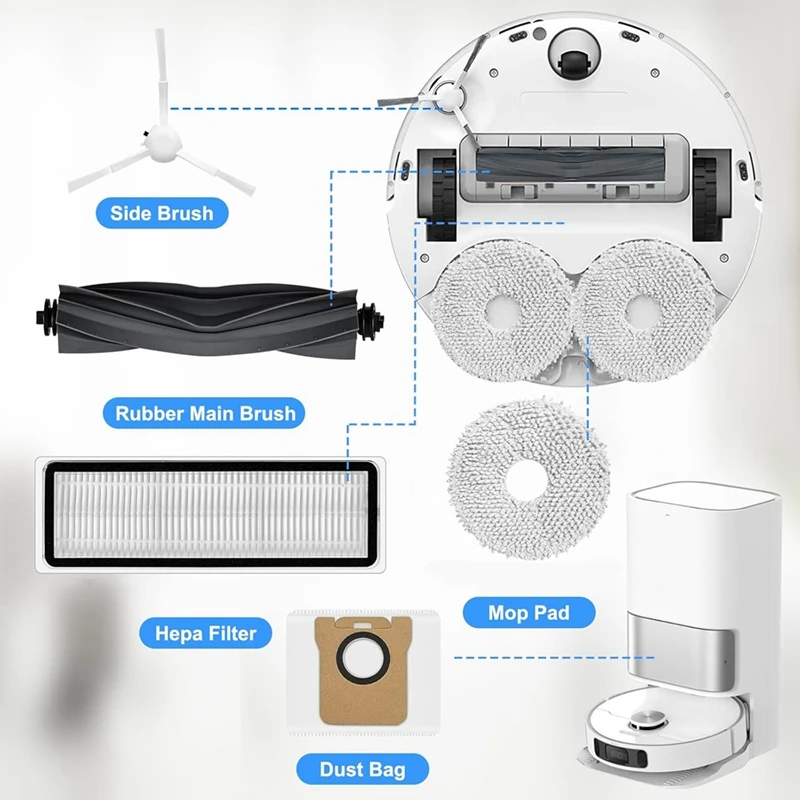 Side Brush

Rubber Main Brush

Hepa Filter

Mop Pad

Dust Bag