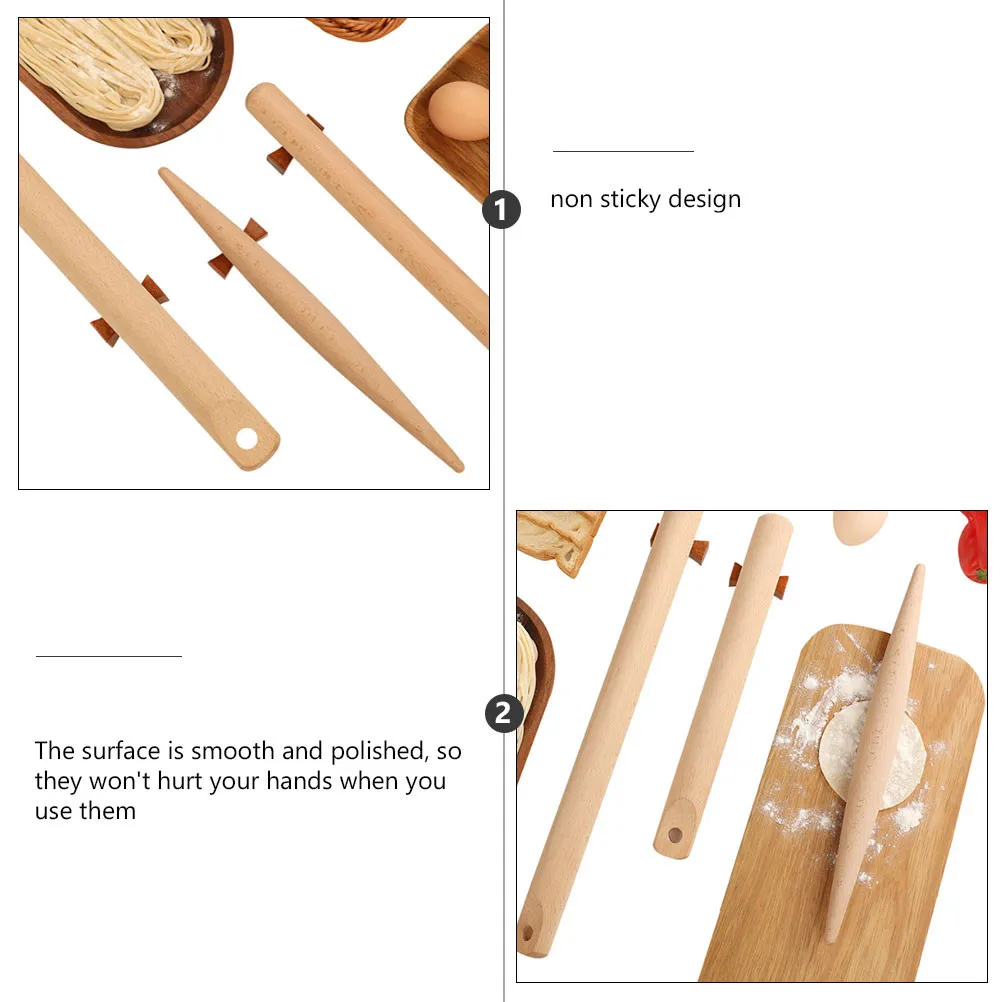 1

non sticky design

2

The surface is smooth and polished, so they won't hurt your hands when you use them