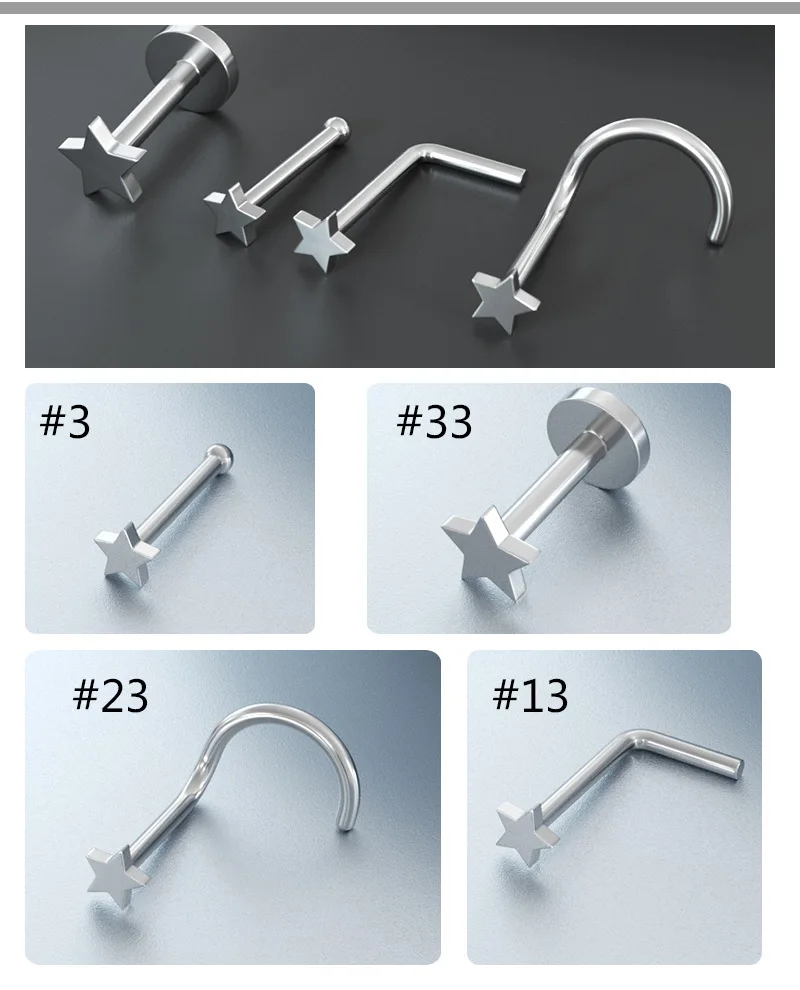 #3

#33

#23

#13