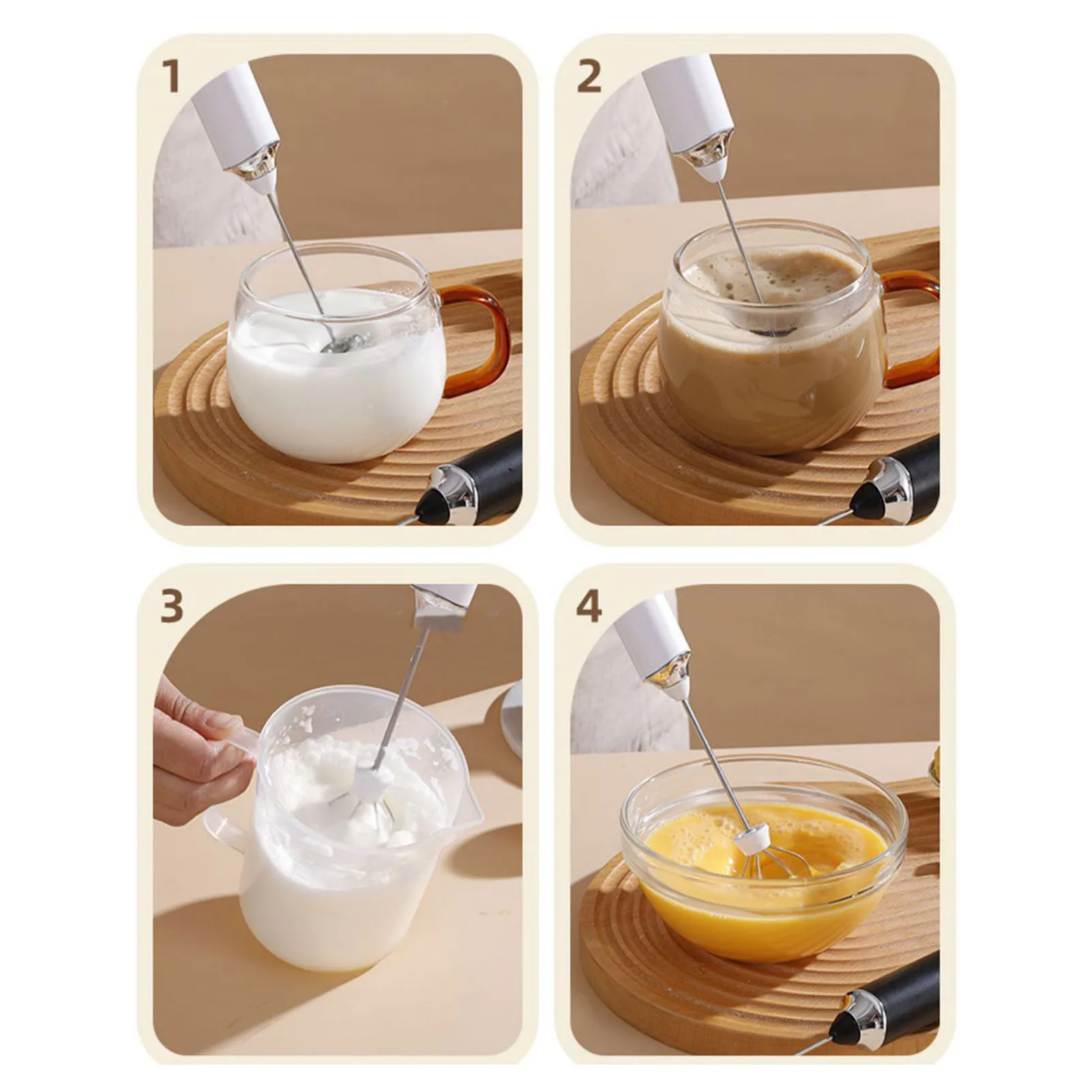 1

2

3

4