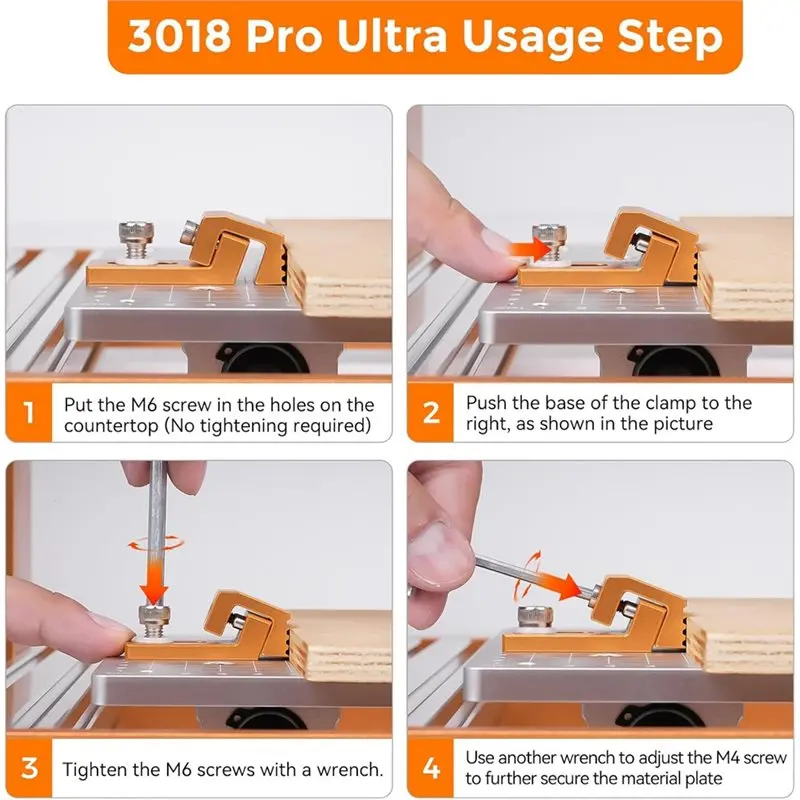 3018 Pro Ultra Usage Step

1 Put the M6 screw in the holes on the countertop (No tightening required)

2 Push the base of the clamp to the right, as shown in the picture

3 Tighten the M6 screws with a wrench.

4 Use another wrench to adjust the M4 screw to further secure the material plate