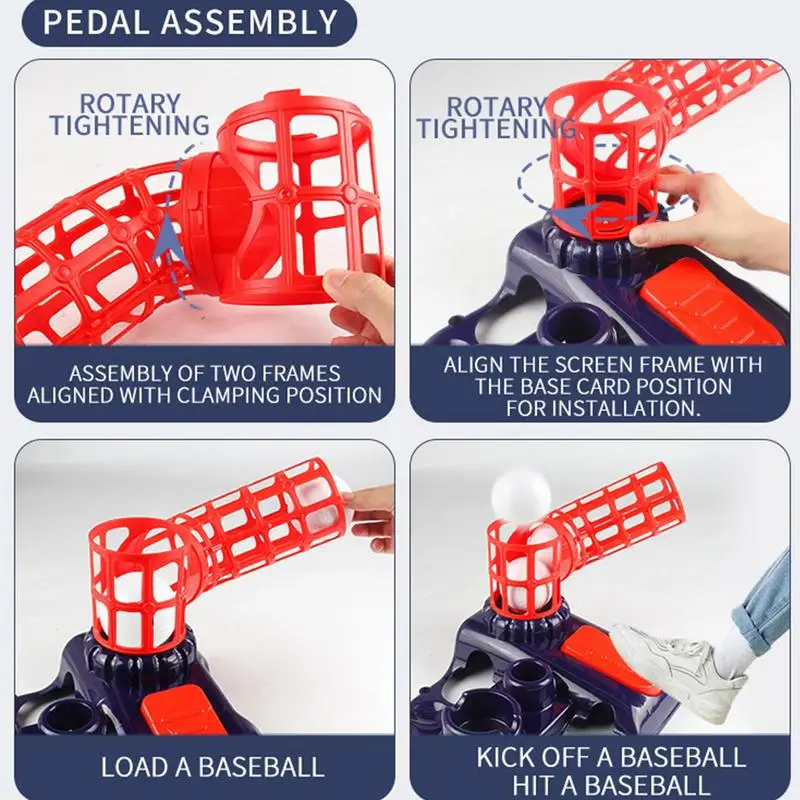 PEDAL ASSEMBLY

ROTARY TIGHTENING

ASSEMBLY OF TWO FRAMES ALIGNED WITH CLAMPING POSITION

ROTARY TIGHTENING

ALIGN THE SCREEN FRAME WITH THE BASE CARD POSITION FOR INSTALLATION.

LOAD A BASEBALL

KICK OFF A BASEBALL HIT A BASEBALL