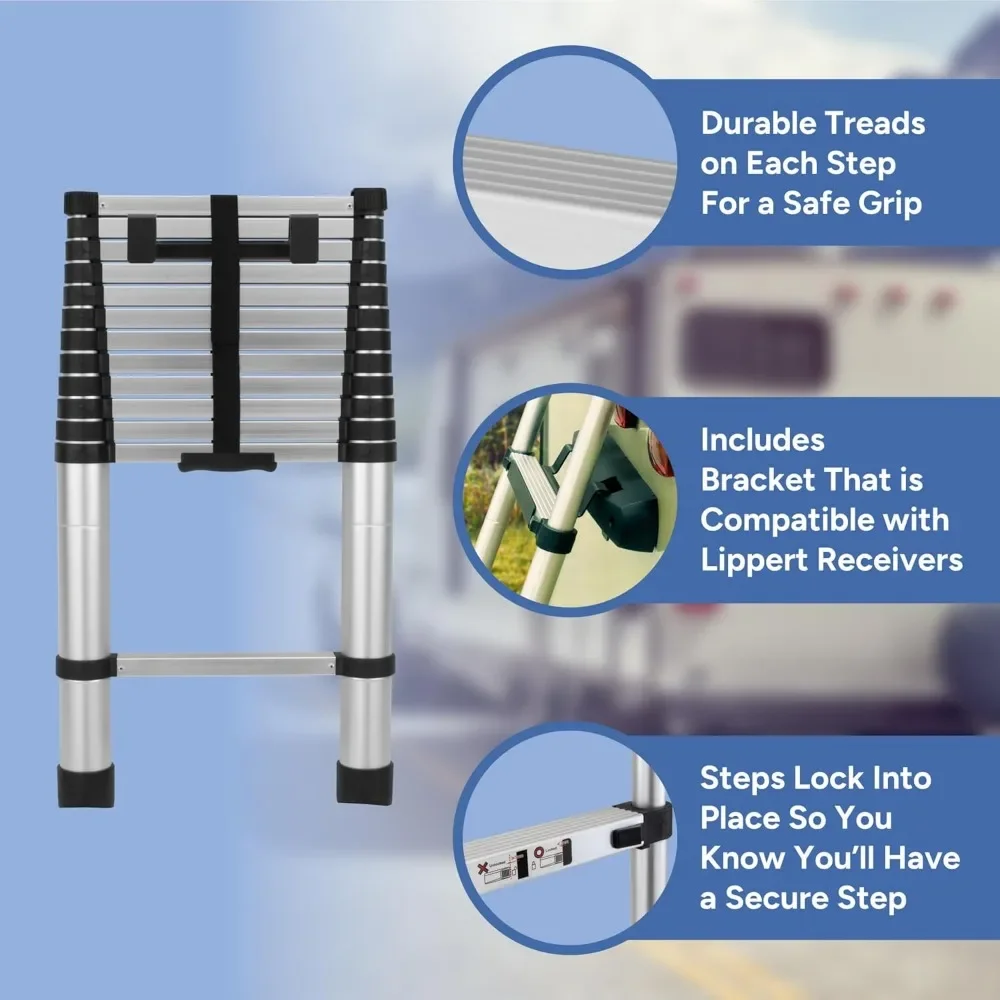 Durable Treads on Each Step For a Safe Grip

Includes Bracket That is Compatible with Lippert Receivers

Steps Lock Into Place So You Know You'll Have a Secure Step