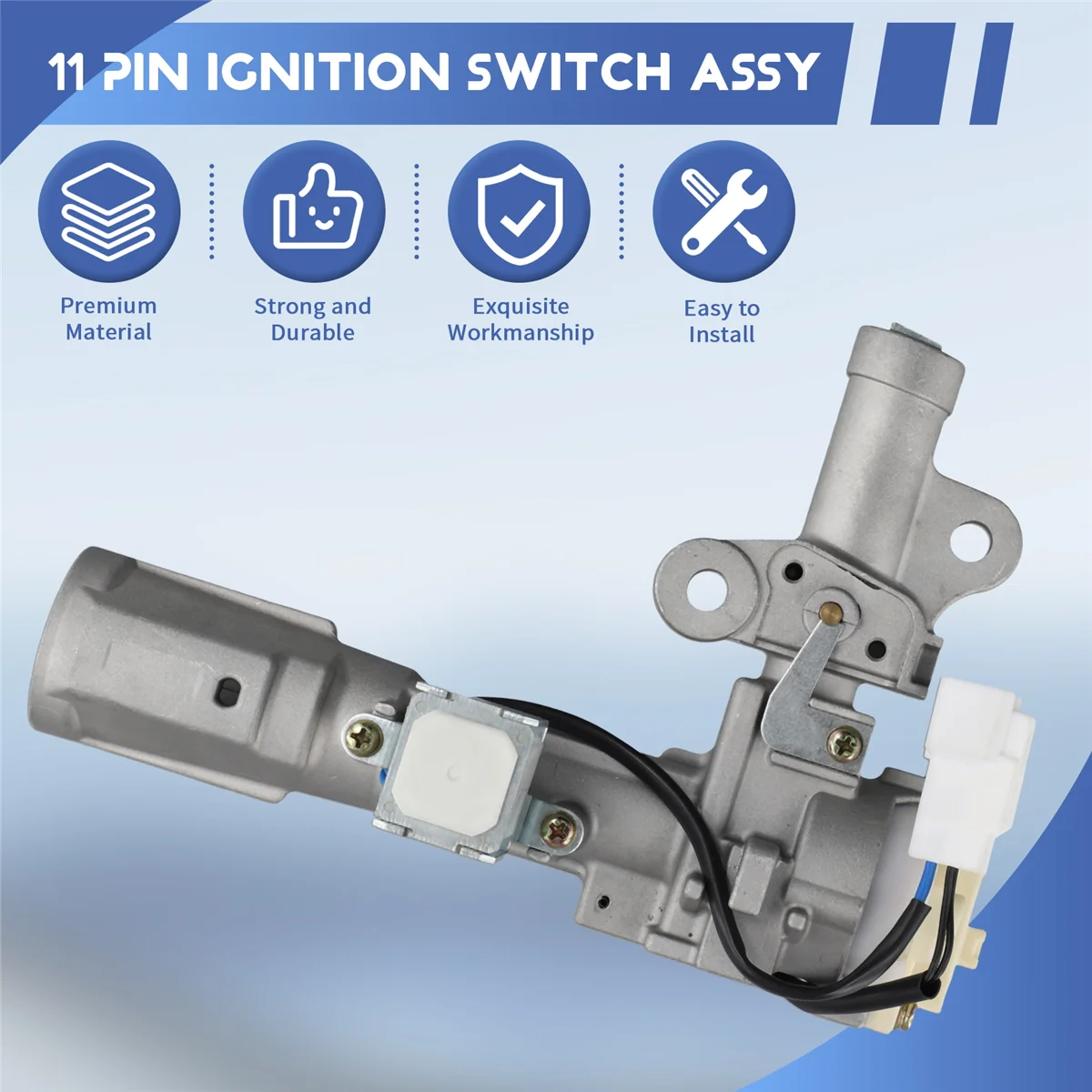 11 PIN IGNITION SWITCH ASSY

Premium Material

Strong and Durable

Exquisite Workmanship

Easy to Install