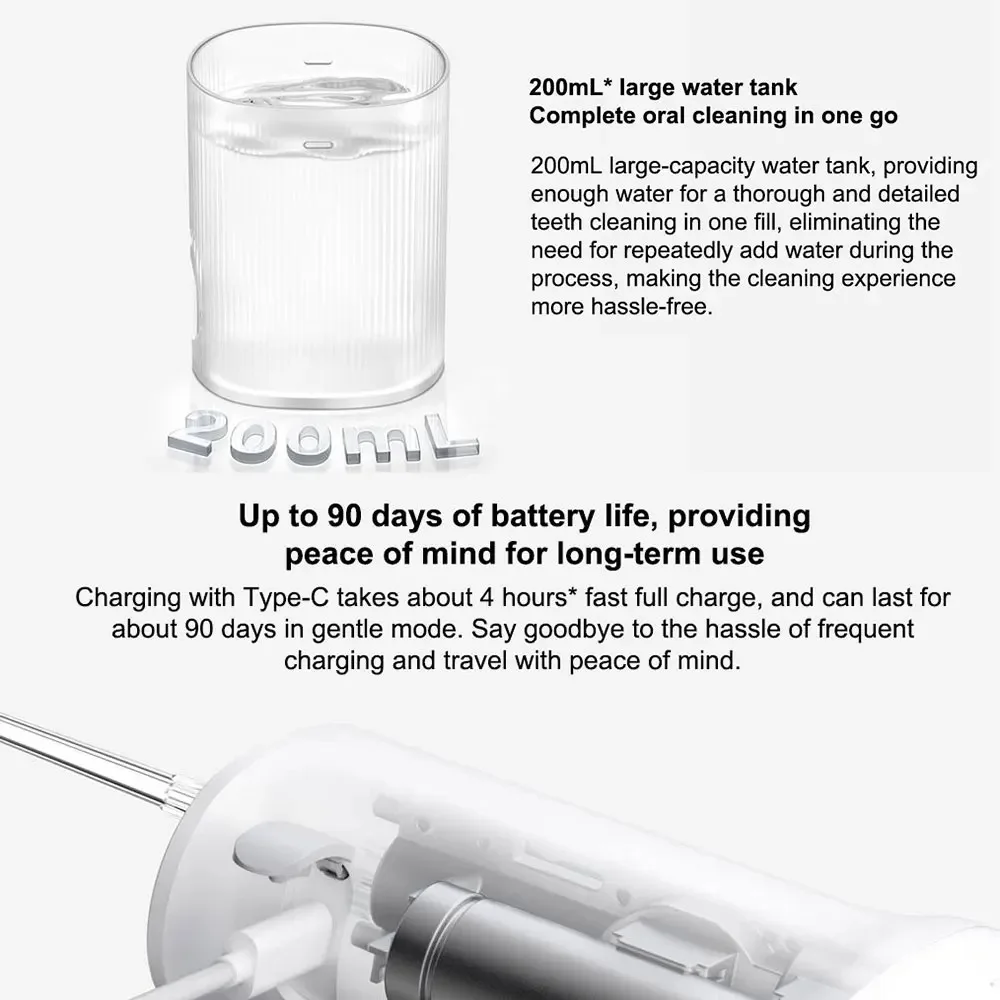 200mL* large water tank
Complete oral cleaning in one go

200mL large-capacity water tank, providing enough water for a thorough and detailed teeth cleaning in one fill, eliminating the need for repeatedly add water during the process, making the cleaning experience more hassle-free.

200mL

Up to 90 days of battery life, providing peace of mind for long-term use

Charging with Type-C takes about 4 hours* fast full charge, and can last for about 90 days in gentle mode. Say goodbye to the hassle of frequent charging and travel with peace of mind.