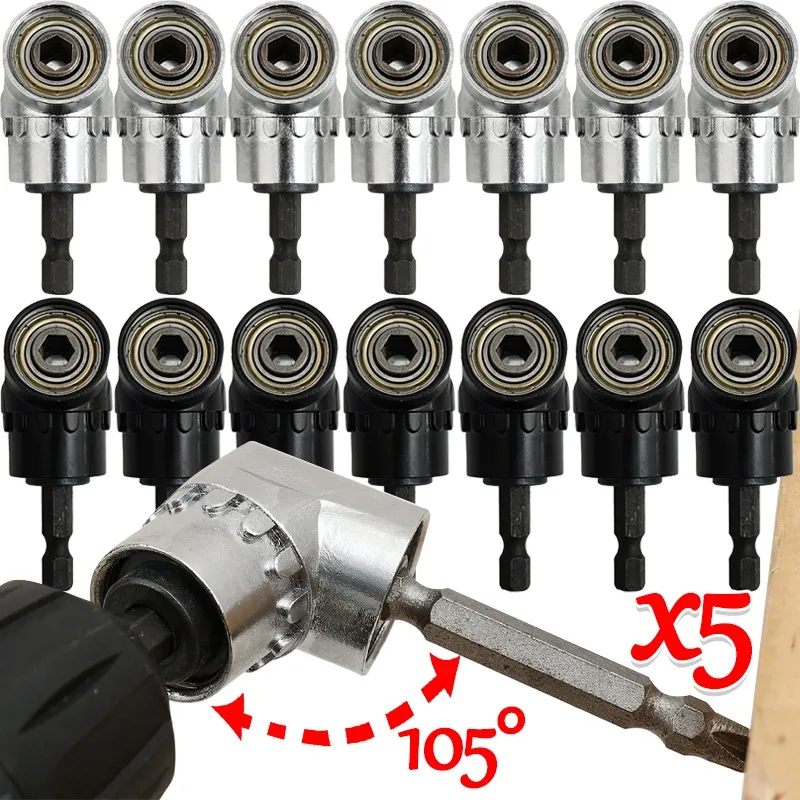 X5

105°