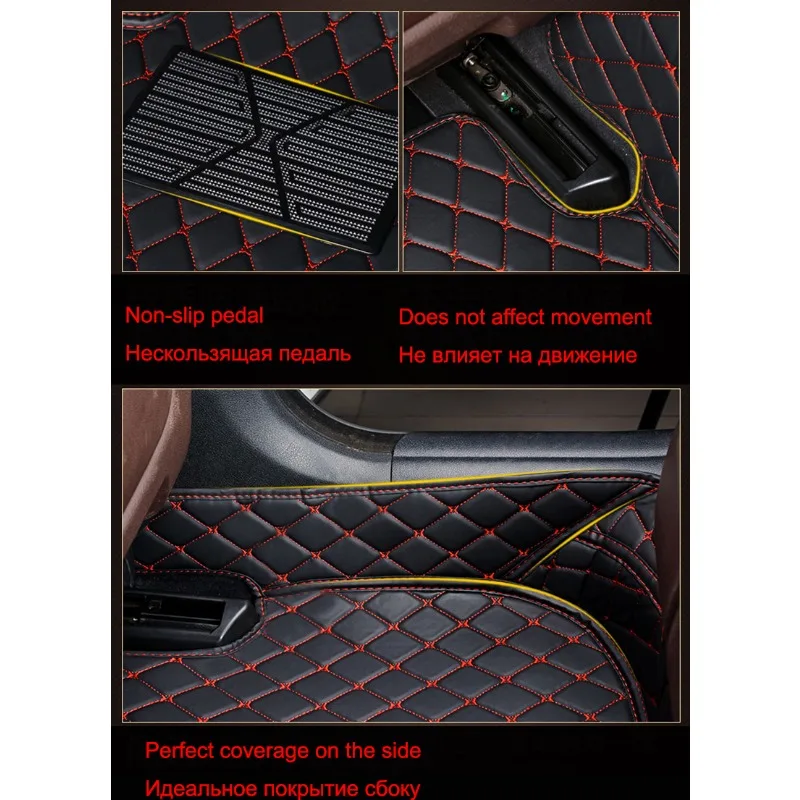 Non-slip pedal
Нескользящая педаль

Does not affect movement
Не влияет на движение

Perfect coverage on the side
Идеальное покрытие сбоку