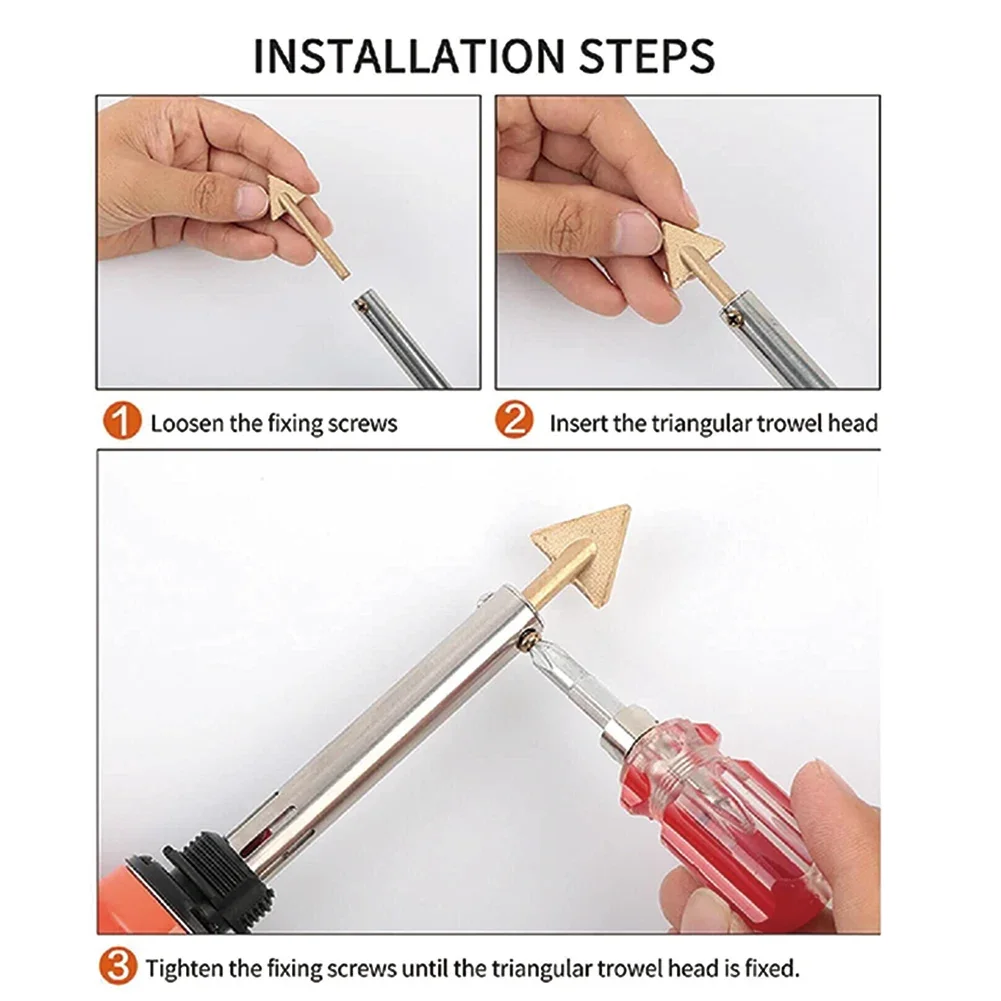 INSTALLATION STEPS

1 Loosen the fixing screws

2 Insert the triangular trowel head

3 Tighten the fixing screws until the triangular trowel head is fixed.