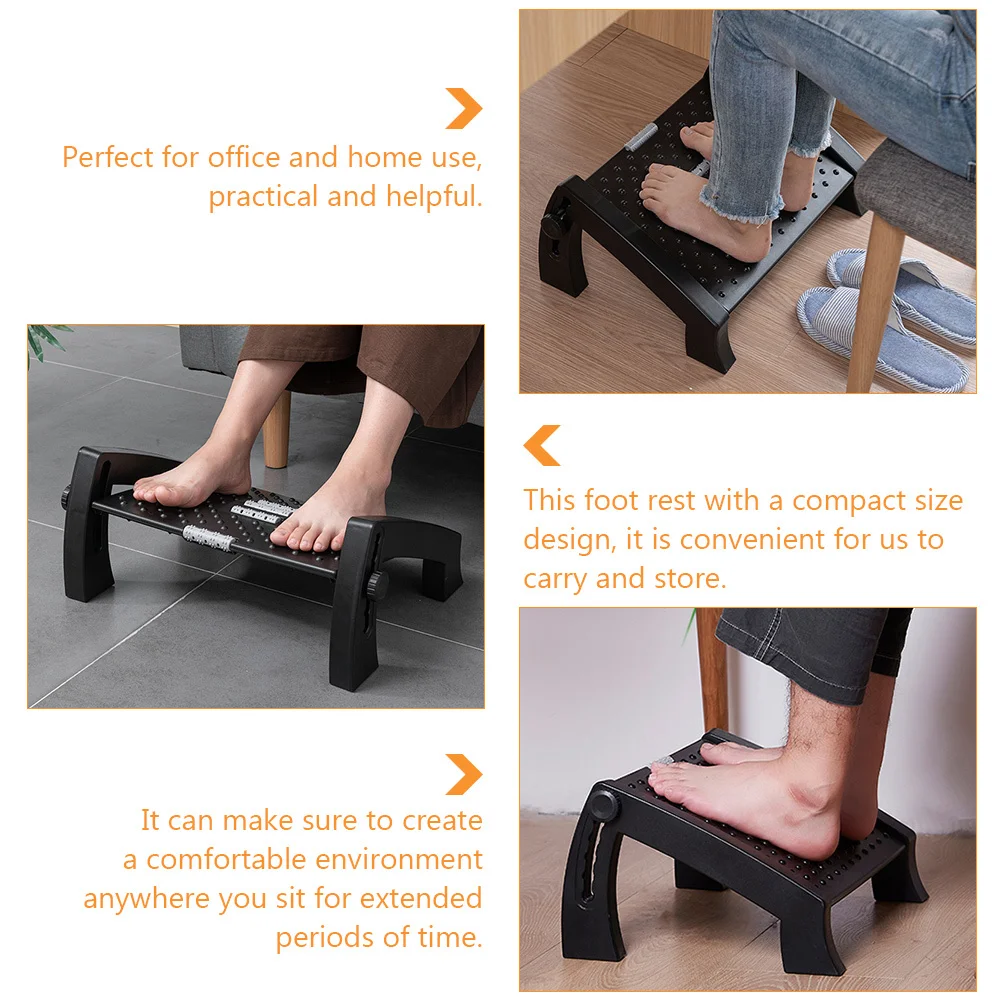 Perfect for office and home use, practical and helpful.

This foot rest with a compact size design, it is convenient for us to carry and store.

It can make sure to create a comfortable environment anywhere you sit for extended periods of time.