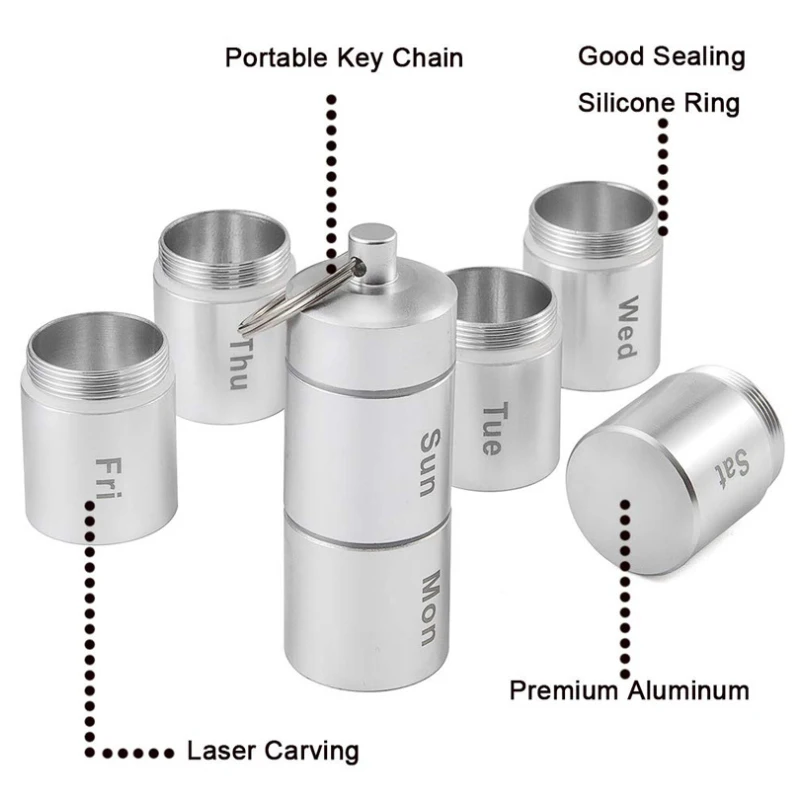 Portable Key Chain

Good Sealing
Silicone Ring

Thu

Wed

Fri

Sun

Tue

Sat

Mon

Premium Aluminum

Laser Carving