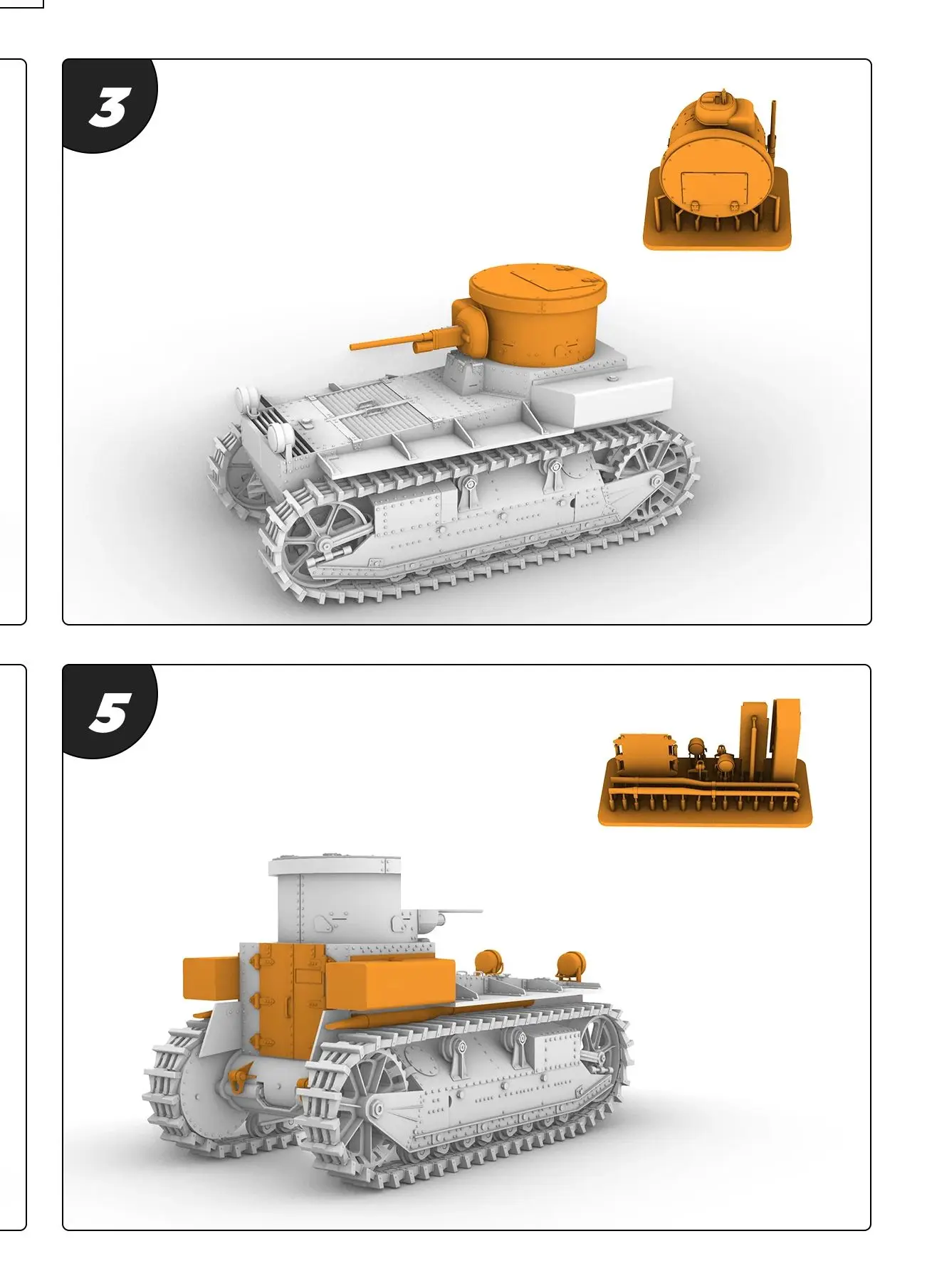 3

5