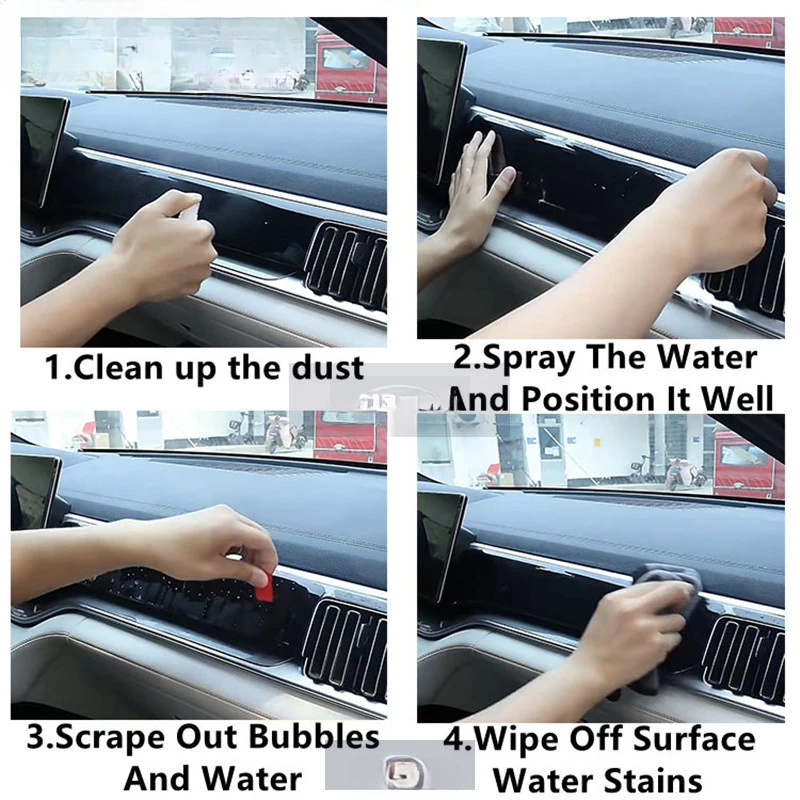 1.Clean up the dust

2.Spray The Water And Position It Well

3.Scrape Out Bubbles And Water

4.Wipe Off Surface Water Stains