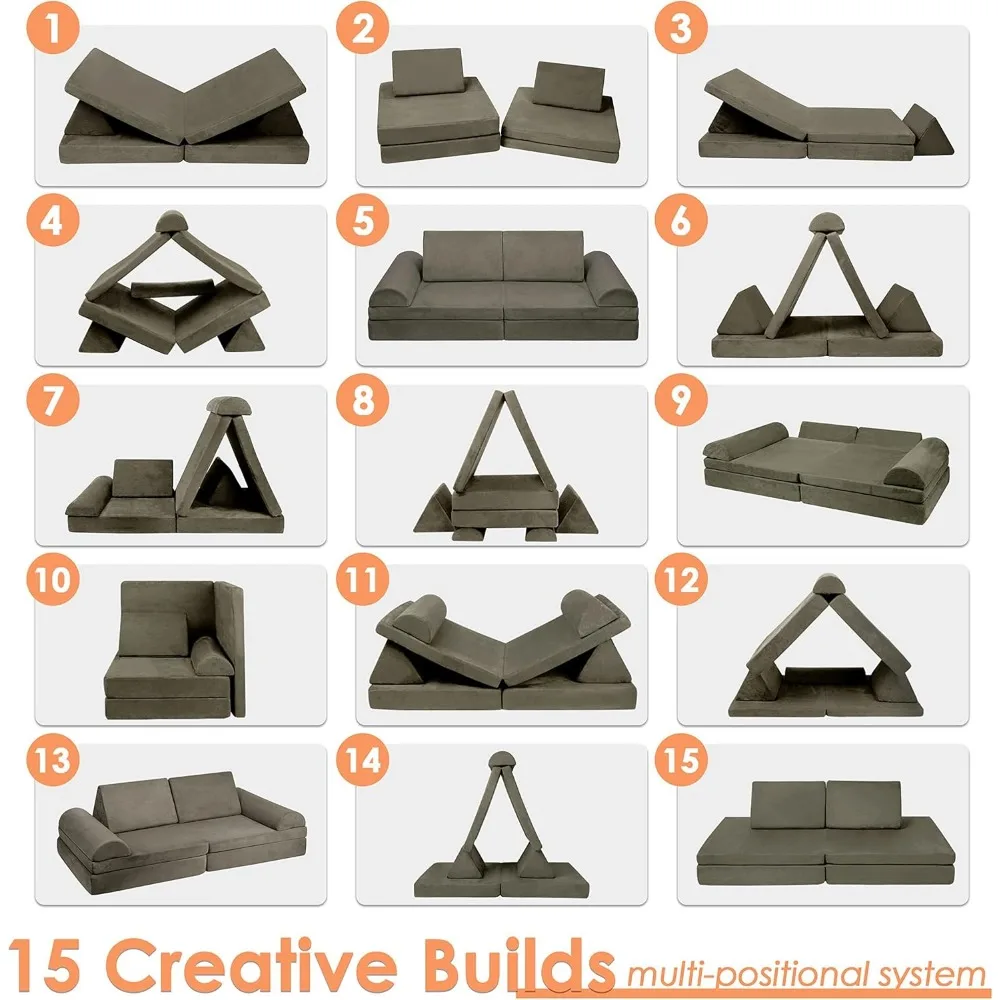 1
2
3
4
5
6
7
8
9
10
11
12
13
14
15

15 Creative Builds multi-positional system