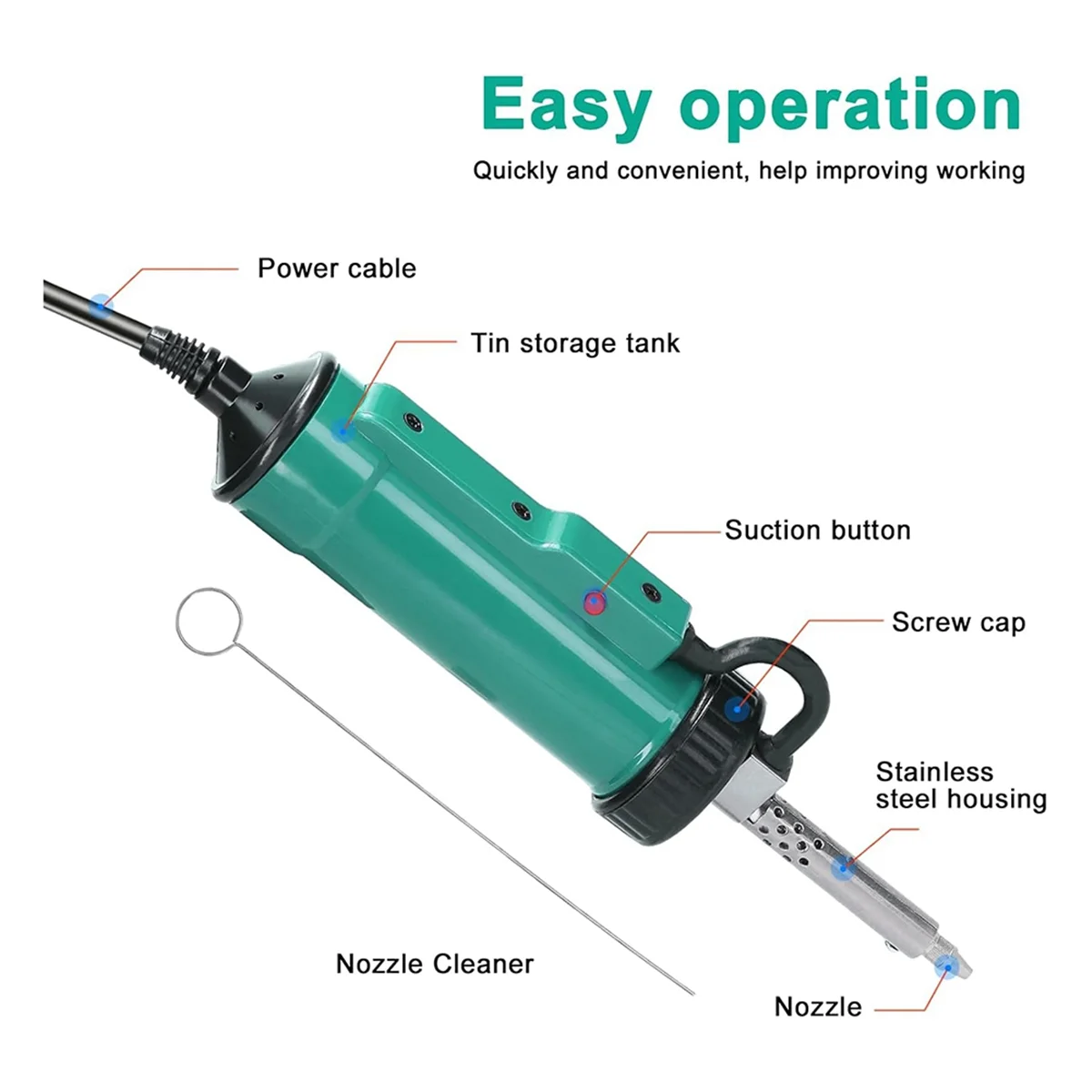 Easy operation

Quickly and convenient, help improving working

Power cable

Tin storage tank

Suction button

Screw cap

Stainless steel housing

Nozzle Cleaner

Nozzle