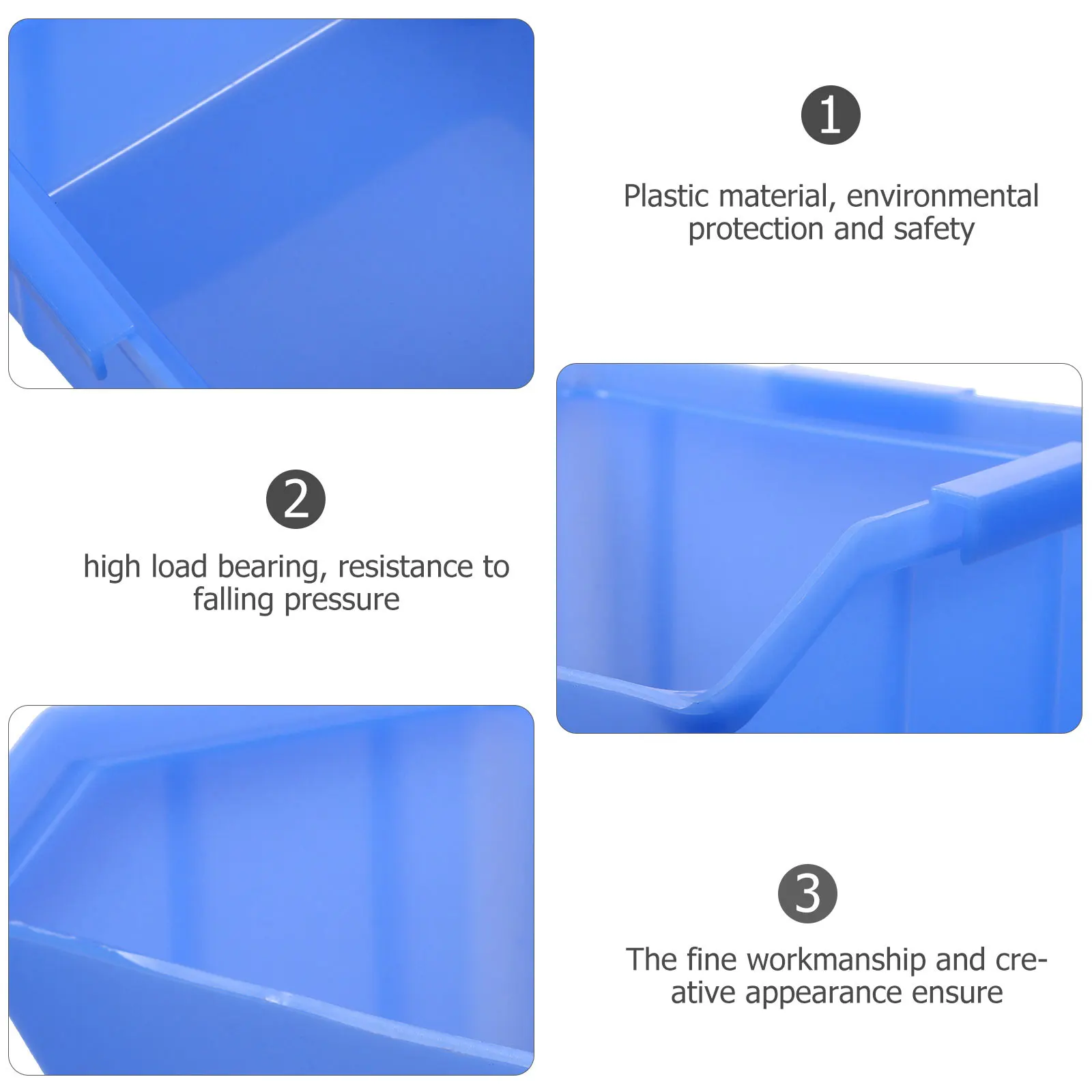 1

Plastic material, environmental protection and safety

2

high load bearing, resistance to falling pressure

3

The fine workmanship and creative appearance ensure