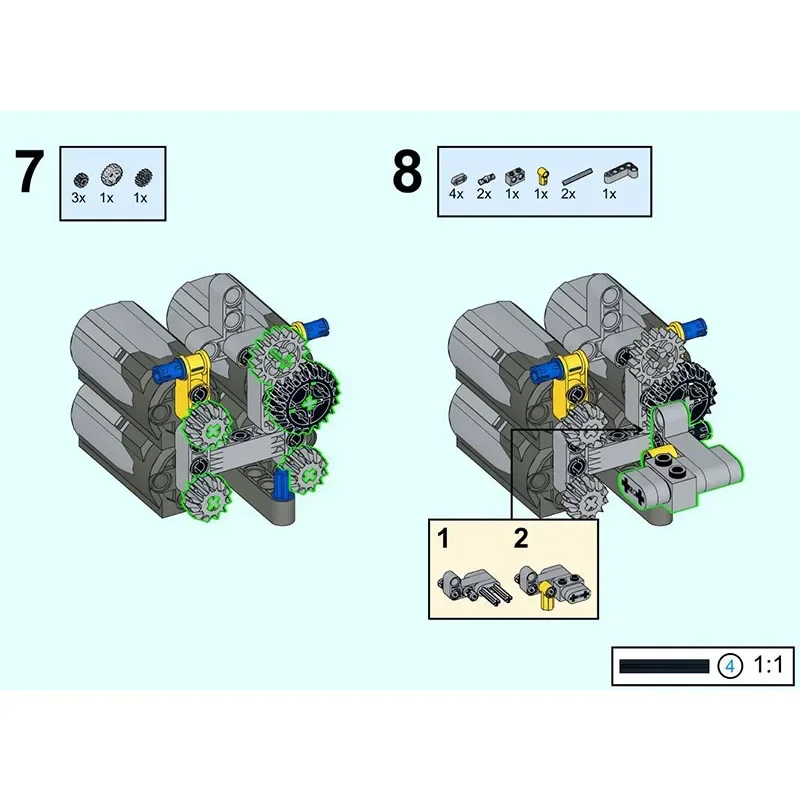 7

3x 1x 1x

8

4x 2x 1x 1x 2x 1x

1 2

4 1:1