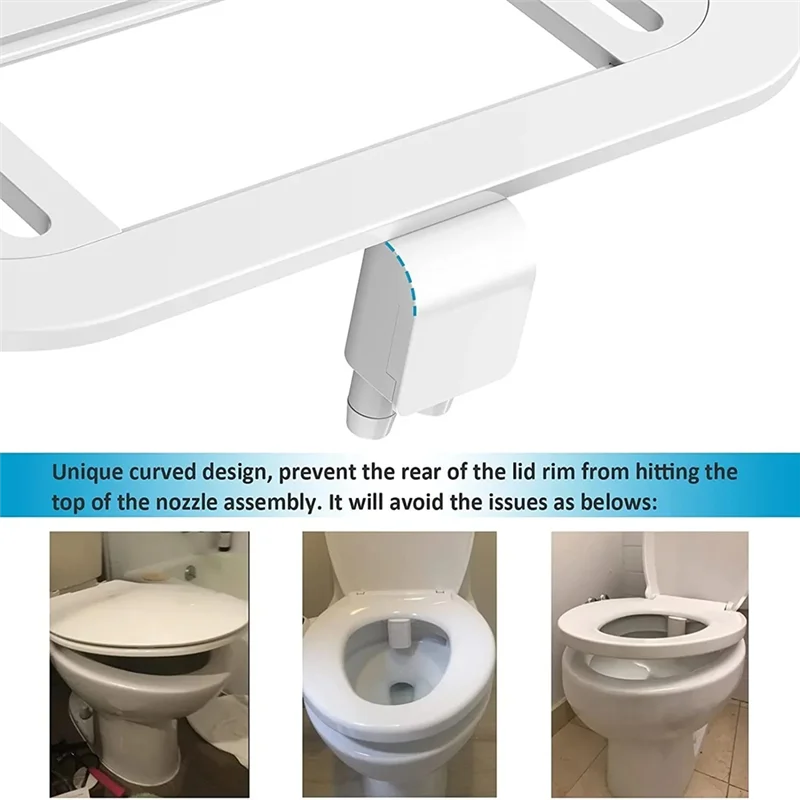 Unique curved design, prevent the rear of the lid rim from hitting the top of the nozzle assembly. It will avoid the issues as belows: