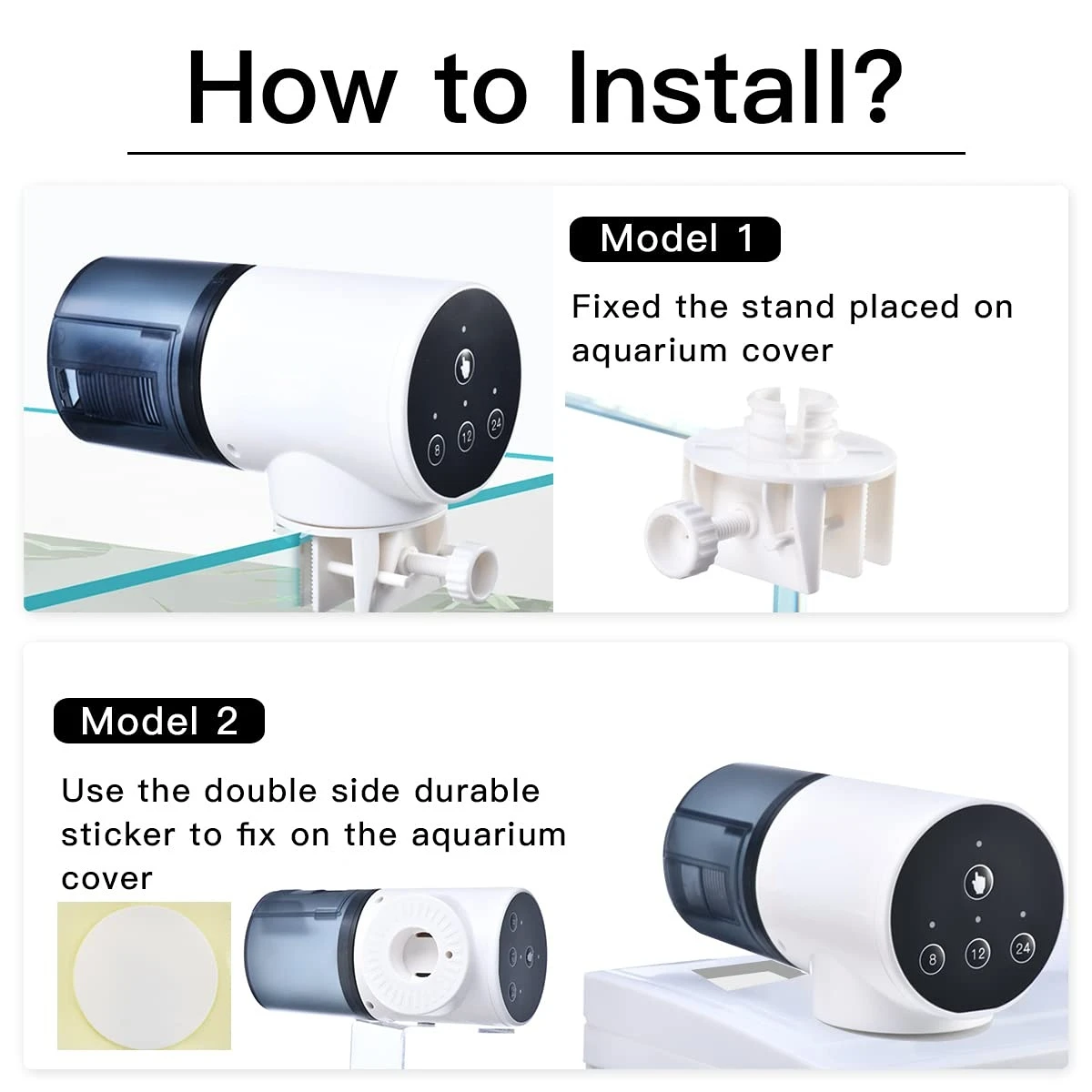 How to Install?

Model 1

Fixed the stand placed on aquarium cover

8 12 24

Model 2

Use the double side durable sticker to fix on the aquarium cover

8 12 24