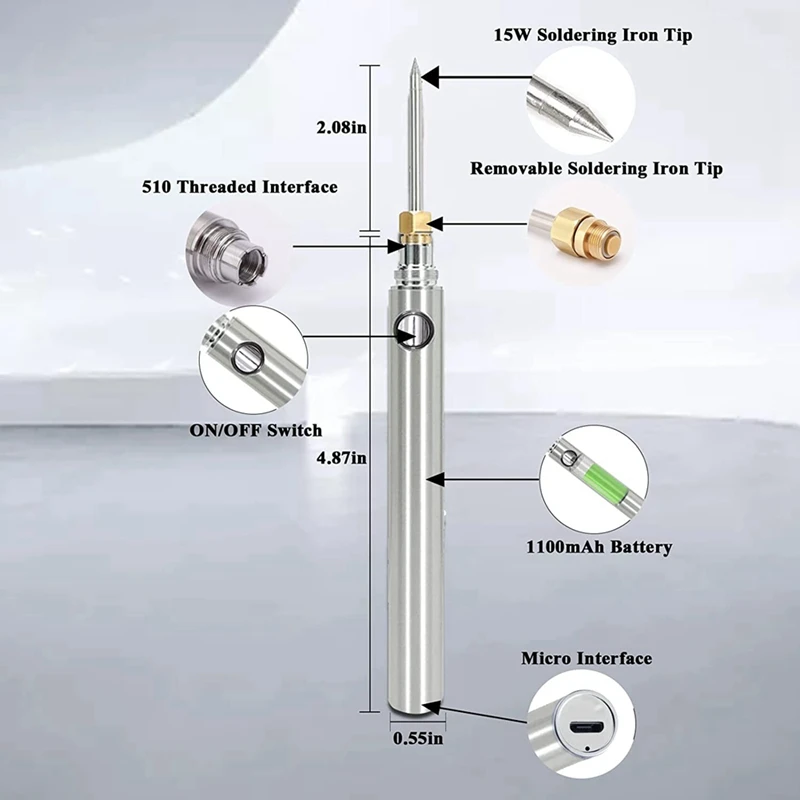 15W Soldering Iron Tip

2.08in

Removable Soldering Iron Tip

510 Threaded Interface

ON/OFF Switch

4.87in

1100mAh Battery

Micro Interface

0.55in