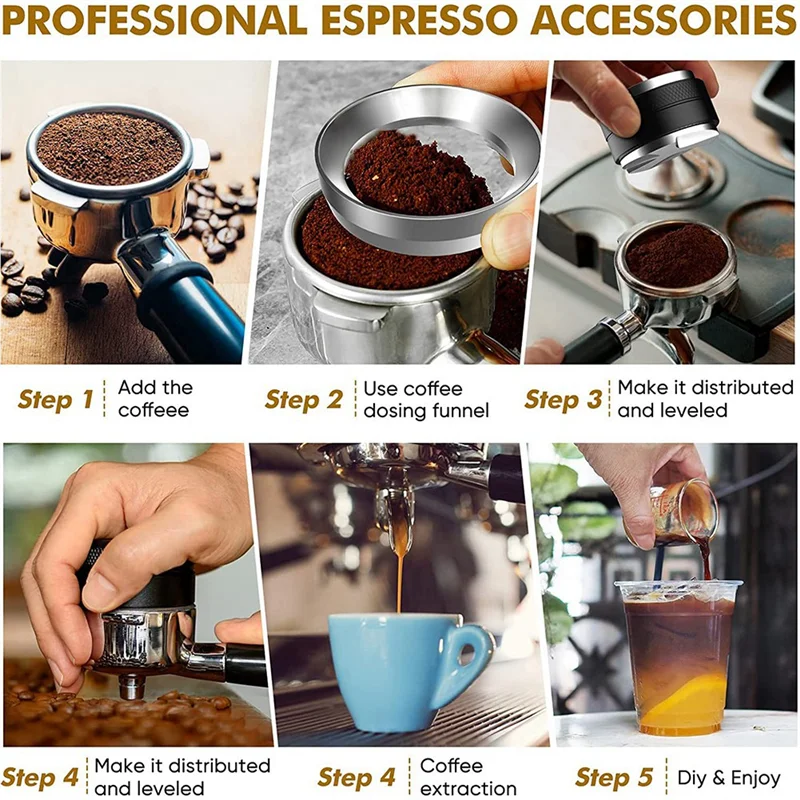 PROFESSIONAL ESPRESSO ACCESSORIES

Step 1 Add the coffeee

Step 2 Use coffee dosing funnel

Step 3 Make it distributed and leveled

Step 4 Make it distributed and leveled

Step 4 Coffee extraction

Step 5 Diy & Enjoy