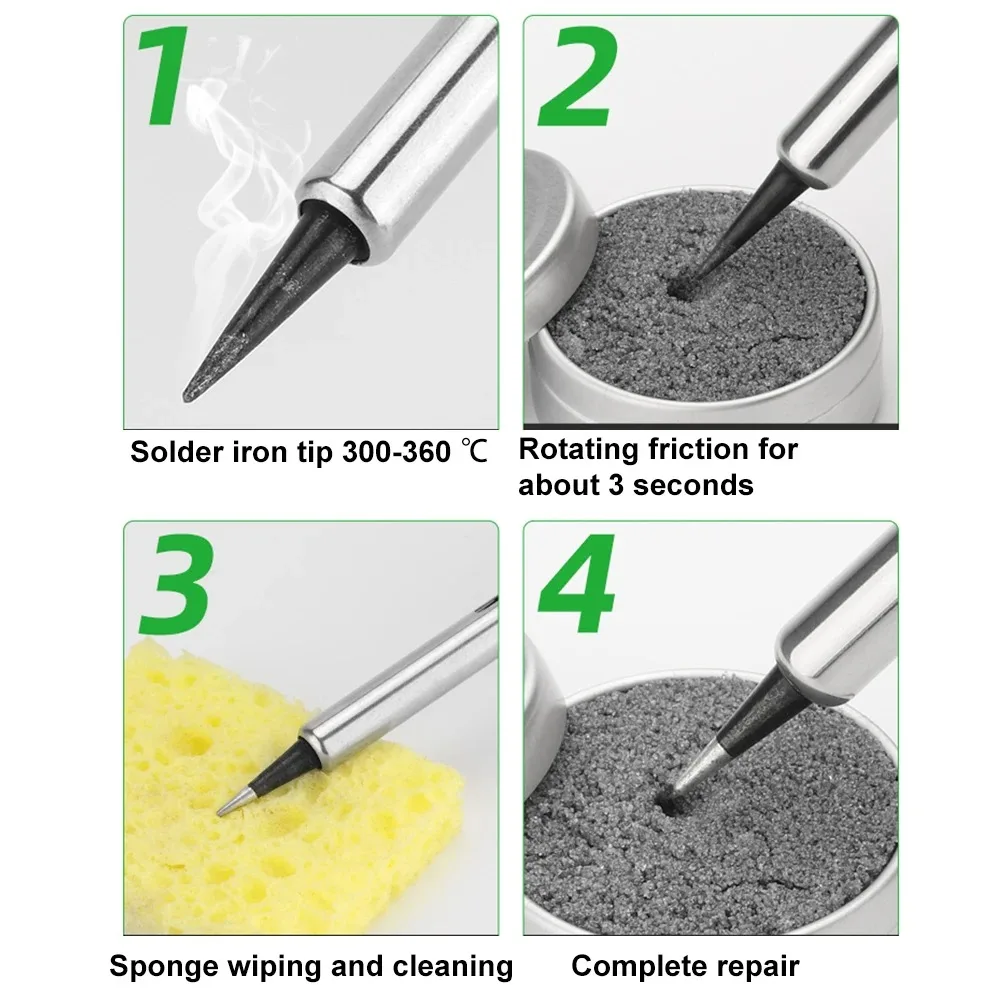 1

Solder iron tip 300-360 ℃

2

Rotating friction for about 3 seconds

3

Sponge wiping and cleaning

4

Complete repair