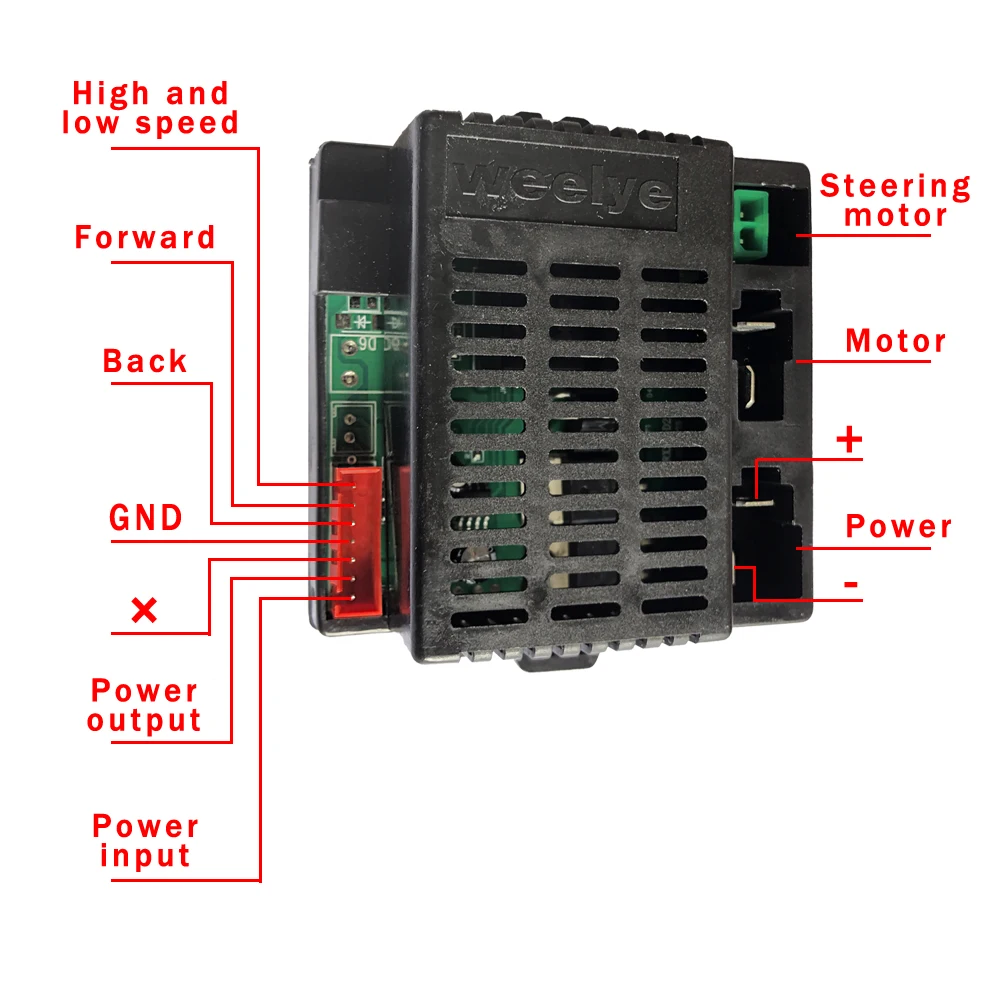 High and low speed

Forward

Back

GND

×

Power output

Power input

weelye

D6

Steering motor

Motor

+

Power

-