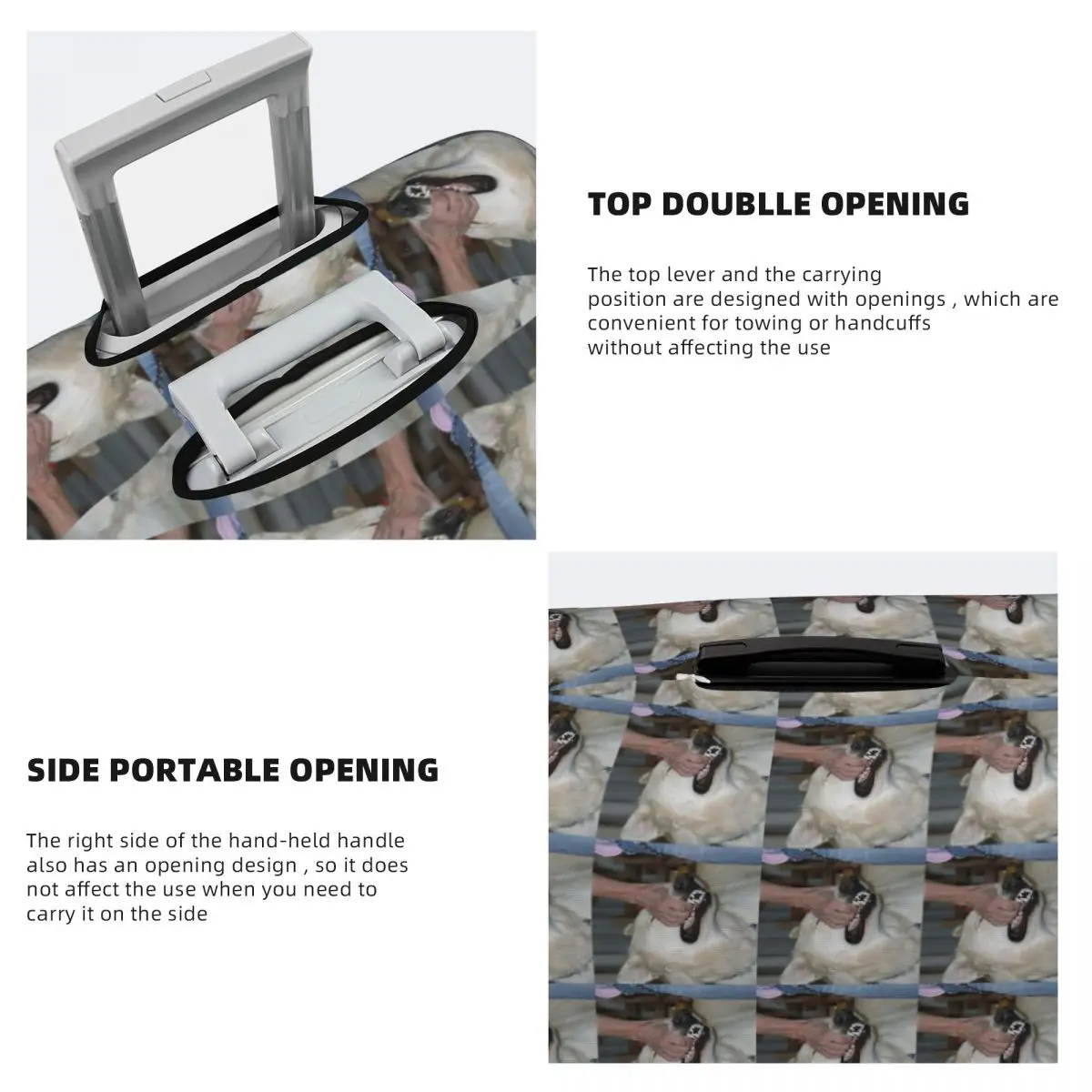 TOP DOUBLLE OPENING

The top lever and the carrying position are designed with openings , which are convenient for towing or handcuffs without affecting the use

SIDE PORTABLE OPENING

The right side of the hand-held handle also has an opening design , so it does not affect the use when you need to carry it on the side