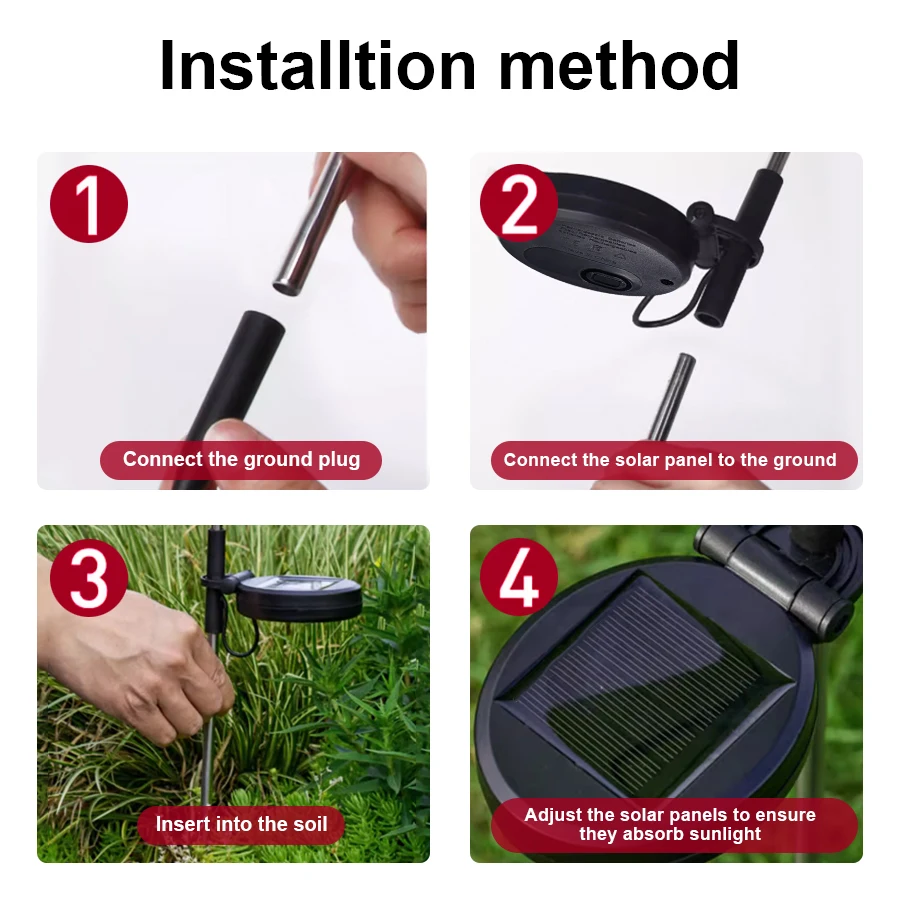 Installtion method

1
Connect the ground plug

2
Connect the solar panel to the ground

3
Insert into the soil

4
Adjust the solar panels to ensure they absorb sunlight