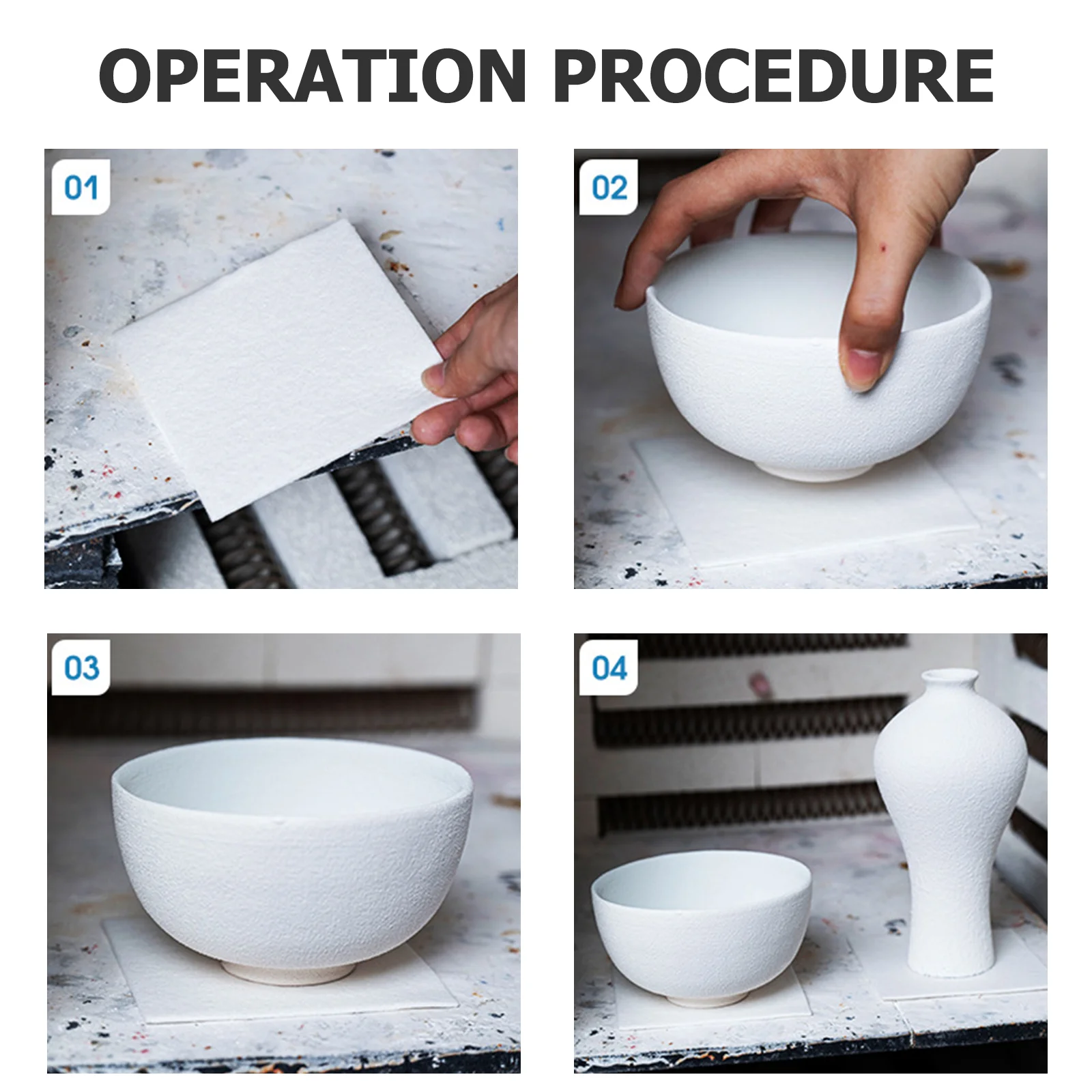 OPERATION PROCEDURE

01

02

03

04