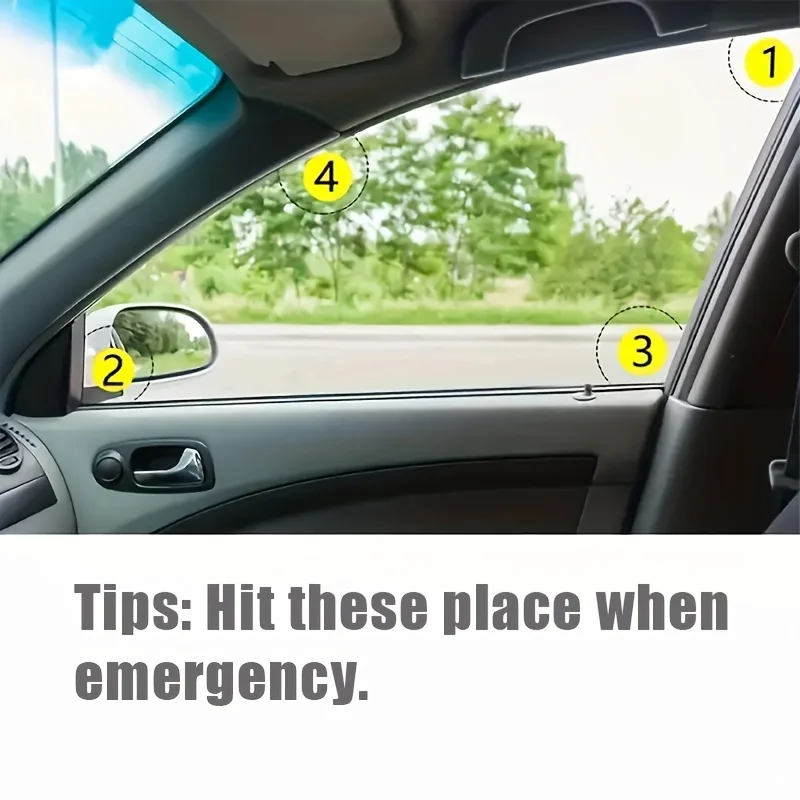 1

4

2

3

Tips: Hit these place when emergency.