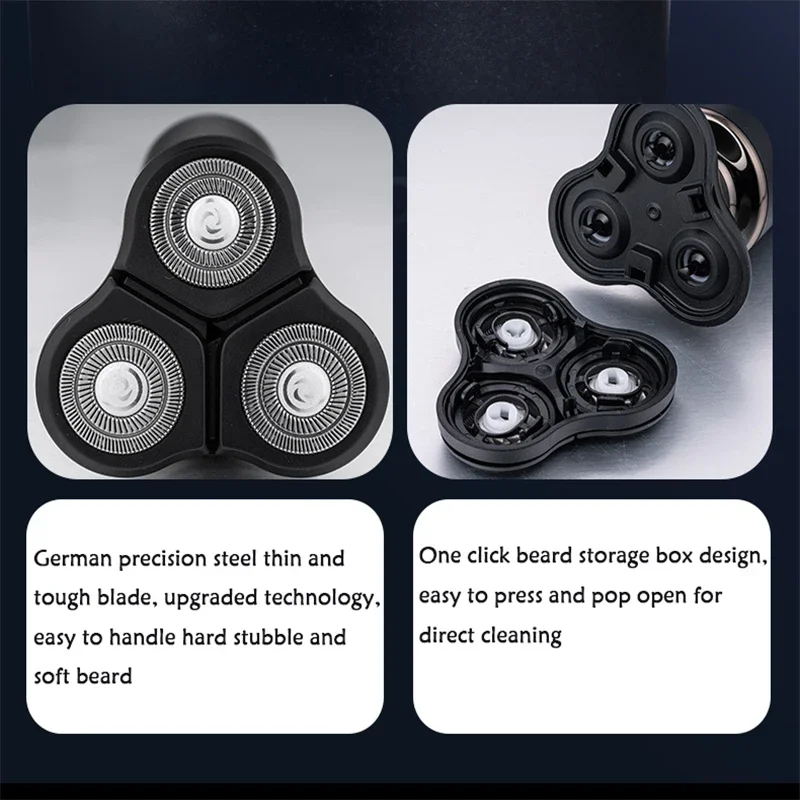 German precision steel thin and tough blade, upgraded technology, easy to handle hard stubble and soft beard

One click beard storage box design, easy to press and pop open for direct cleaning