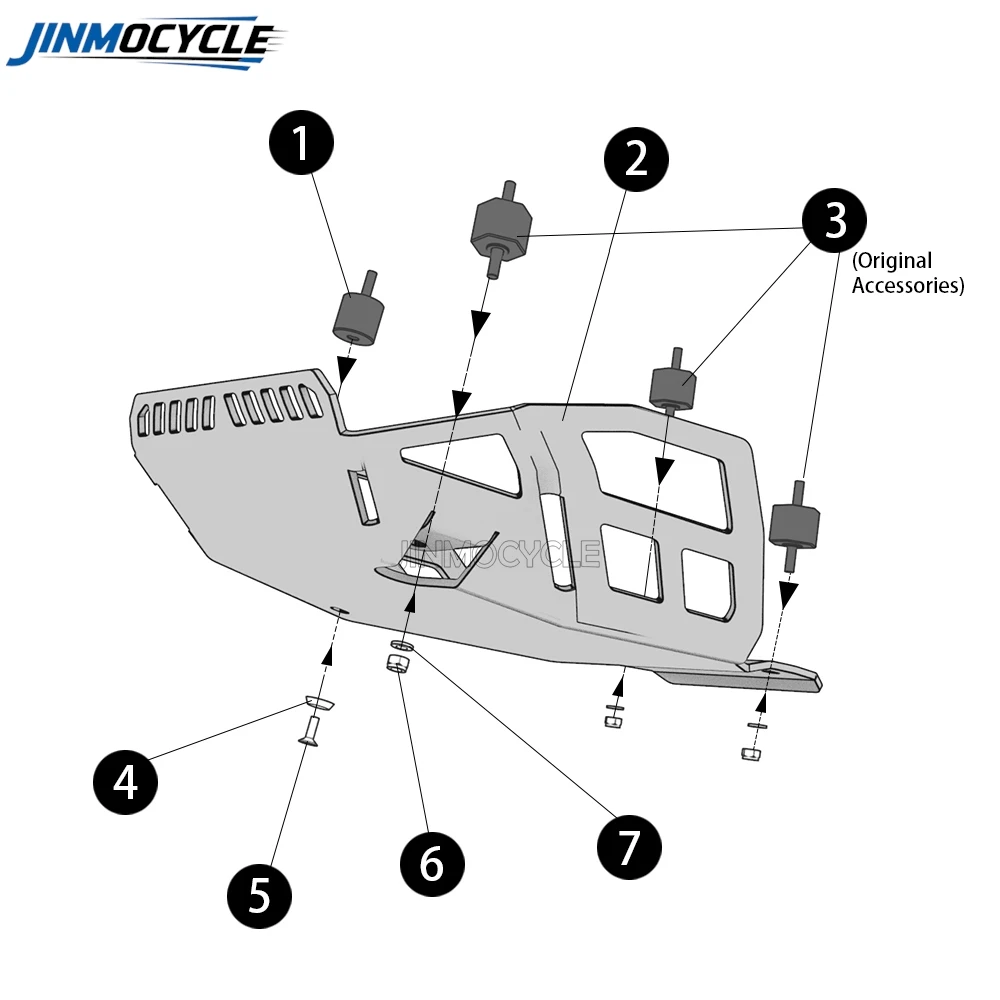 JINMOCYCLE

1

2

3

(Original Accessories)

JINMOCYCLE

4

5

6

7