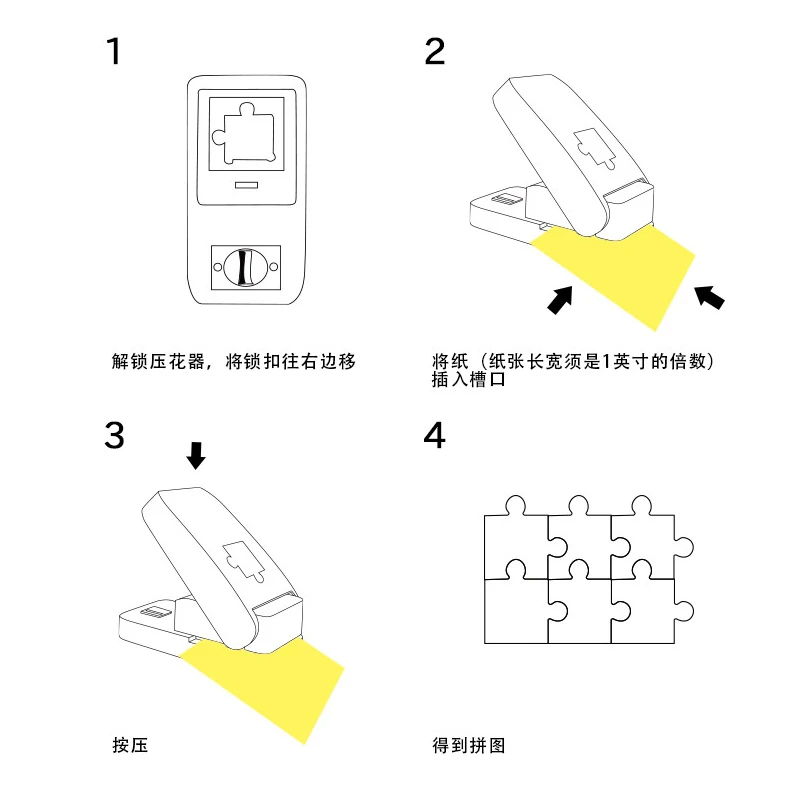 1

解锁压花器，将锁扣往右边移

2

将纸（纸张长宽须是1英寸的倍数）插入槽口

3

按压

4

得到拼图